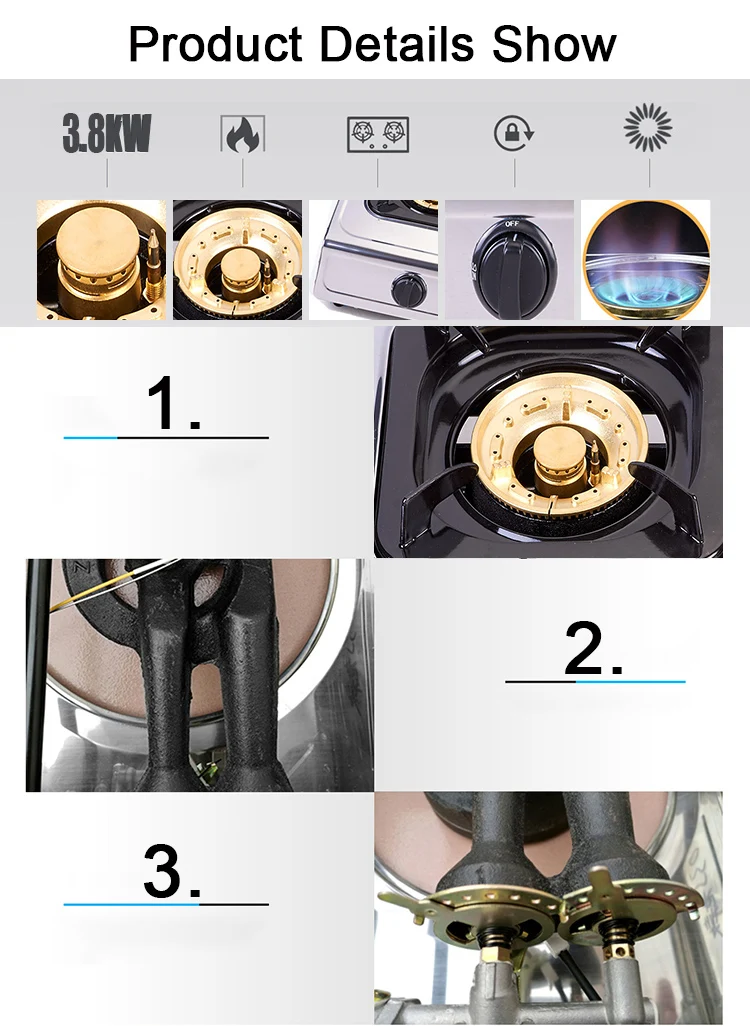 Product Details Show

3.8KW

OFF

1.

2.

3.