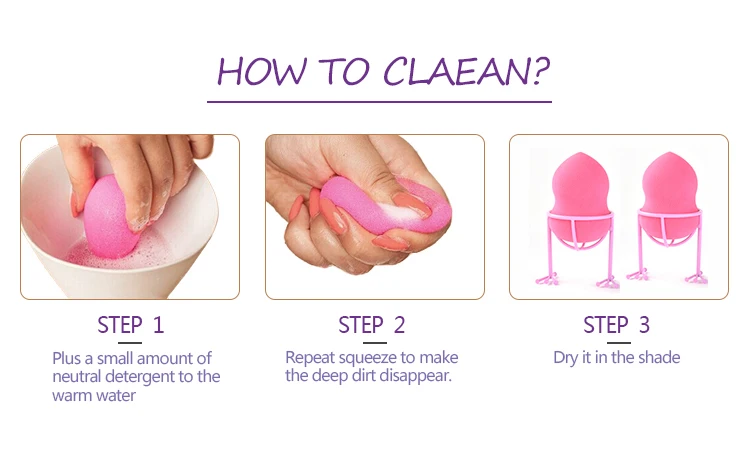 HOW TO CLAEAN?

STEP 1

Plus a small amount of neutral detergent to the warm water

STEP 2

Repeat squeeze to make the deep dirt disappear.

STEP 3

Dry it in the shade