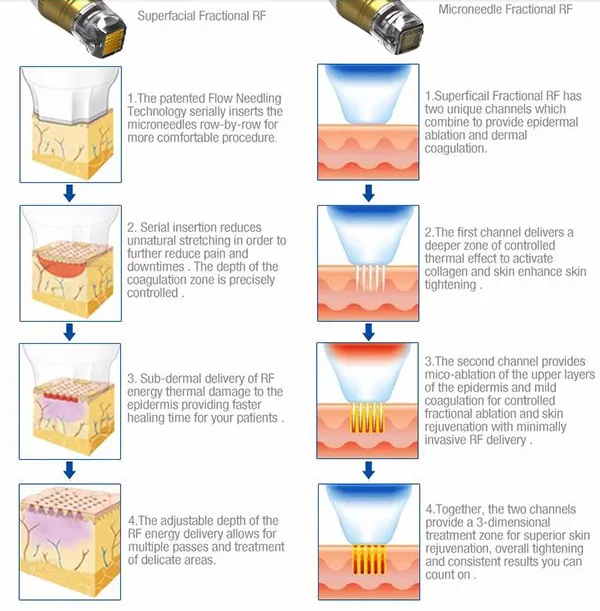 Superfacial Fractional RF

1.The patented Flow Needling Technology serially inserts the microneedles row-by-row for more comfortable procedure.

2. Serial insertion reduces unnatural stretching in order to further reduce pain and downtimes . The depth of the coagulation zone is precisely controlled .

3. Sub-dermal delivery of RF energy thermal damage to the epidermis providing faster healing time for your patients .

4.The adjustable depth of the RF energy delivery allows for multiple passes and treatment of delicate areas.

Microneedle Fractional RF

1.Superficail Fractional RF has two unique channels which combine to provide epidermal ablation and dermal coagulation.

2.The first channel delivers a deeper zone of controlled thermal effect to activate collagen and skin enhance skin tightening .

3.The second channel provides mico-ablation of the upper layers of the epidermis and mild coagulation for controlled fractional ablation and skin rejuvenation with minimally invasive RF delivery .

4.Together, the two channels provide a 3-dimensional treatment zone for superior skin rejuvenation, overall tightening and consistent results you can count on .