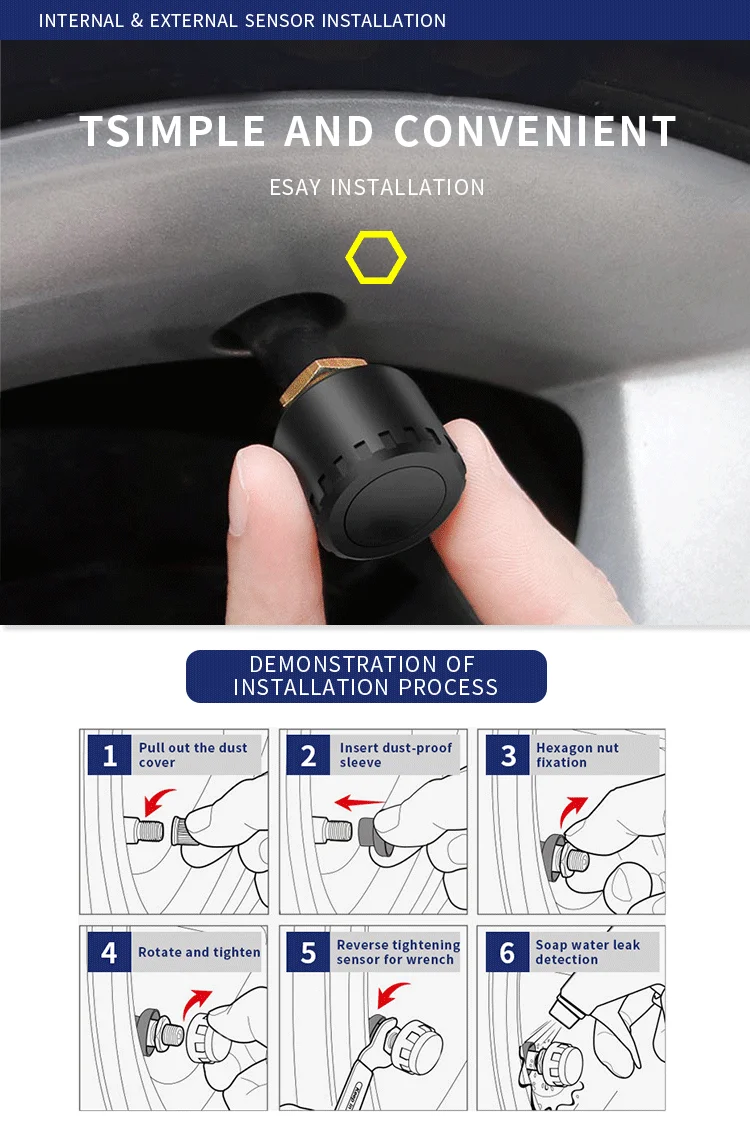 INTERNAL & EXTERNAL SENSOR INSTALLATION

TSIMPLE AND CONVENIENT

ESAY INSTALLATION

DEMONSTRATION OF INSTALLATION PROCESS

1 Pull out the dust cover

2 Insert dust-proof sleeve

3 Hexagon nut fixation

4 Rotate and tighten

5 Reverse tightening sensor for wrench

6 Soap water leak detection