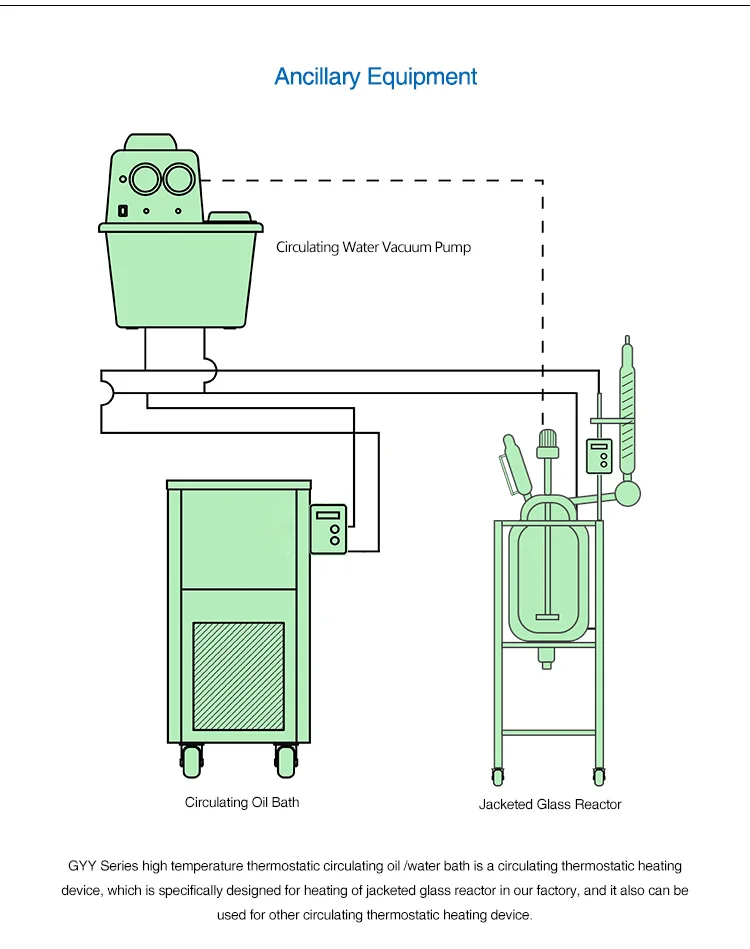 Ancillary Equipment

Circulating Water Vacuum Pump

Circulating Oil Bath

Jacketed Glass Reactor

GYY Series high temperature thermostatic circulating oil /water bath is a circulating thermostatic heating device, which is specifically designed for heating of jacketed glass reactor in our factory, and it also can be used for other circulating thermostatic heating device.