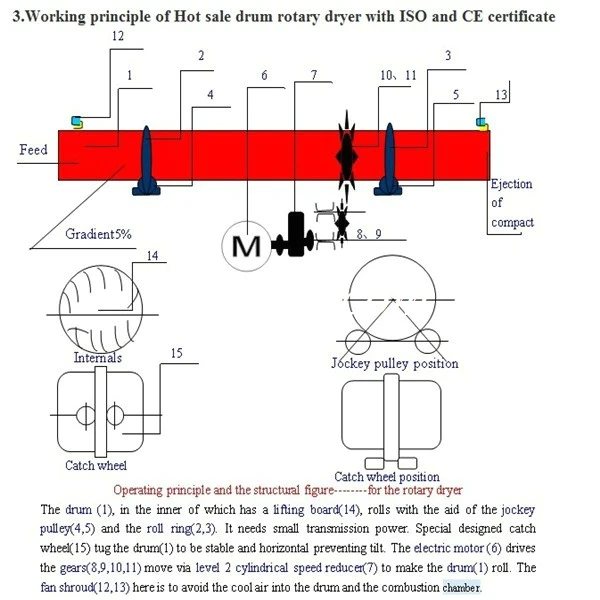 3.Working principle of Hot sale drum rotary dryer with ISO and CE certificate

12
2
3
1
6
7
10、11
4
5
13
Feed
Ejection of compact
Gradient5%
M
8、9
14
Internals
15
Jockey pulley position
Catch wheel
Catch wheel position

Operating principle and the structural figure--------for the rotary dryer

The drum (1), in the inner of which has a lifting board(14), rolls with the aid of the jockey pulley(4,5) and the roll ring(2,3). It needs small transmission power. Special designed catch wheel(15) tug the drum(1) to be stable and horizontal preventing tilt. The electric motor (6) drives the gears(8,9,10,11) move via level 2 cylindrical speed reducer(7) to make the drum(1) roll. The fan shroud(12,13) here is to avoid the cool air into the drum and the combustion chamber.