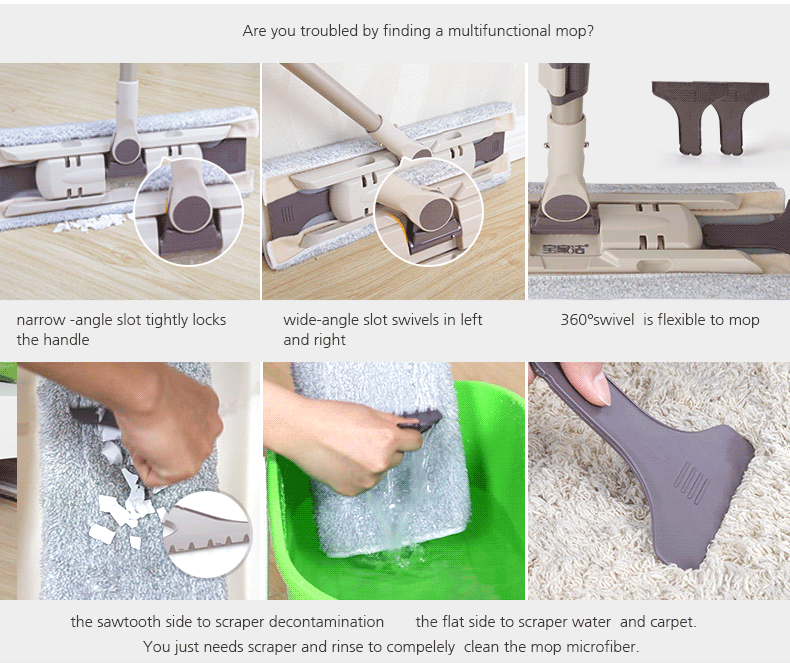 Are you troubled by finding a multifunctional mop?

宝家洁

narrow -angle slot tightly locks the handle

wide-angle slot swivels in left and right

360°swivel is flexible to mop

the sawtooth side to scraper decontamination

the flat side to scraper water and carpet.

You just needs scraper and rinse to compelely clean the mop microfiber.