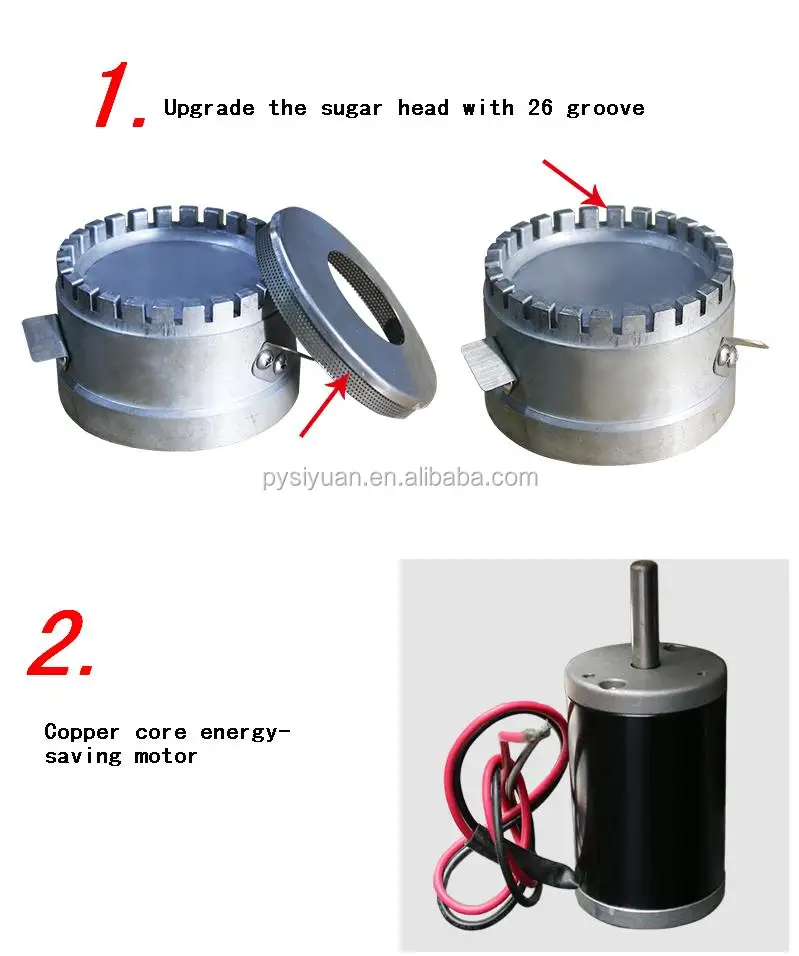 1. Upgrade the sugar head with 26 groove

pysiyuan.en.alibaba.com

2.

Copper core energy-saving motor