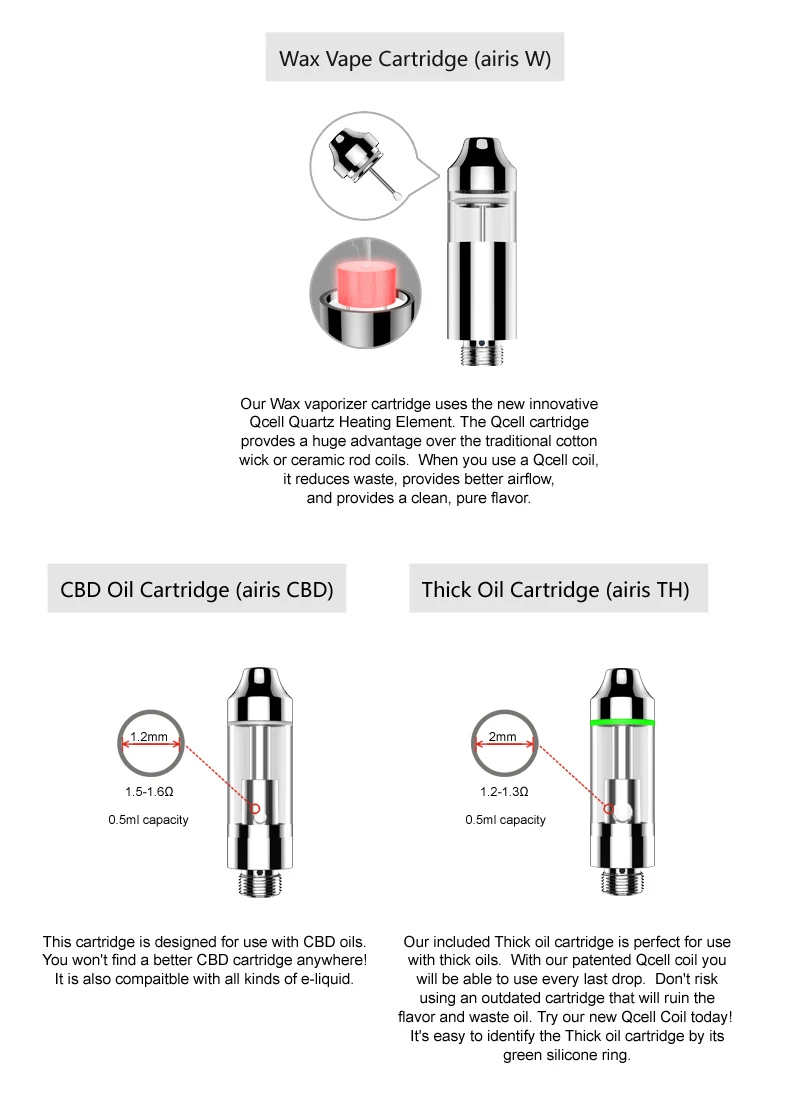 Wax Vape Cartridge (airis W)

Our Wax vaporizer cartridge uses the new innovative Qcell Quartz Heating Element. The Qcell cartridge provdes a huge advantage over the traditional cotton wick or ceramic rod coils. When you use a Qcell coil, it reduces waste, provides better airflow, and provides a clean, pure flavor.

CBD Oil Cartridge (airis CBD)

1.2mm

1.5-1.6Ω

0.5ml capacity

This cartridge is designed for use with CBD oils. You won't find a better CBD cartridge anywhere! It is also compaitble with all kinds of e-liquid.

Thick Oil Cartridge (airis TH)

2mm

1.2-1.3Ω

0.5ml capacity

Our included Thick oil cartridge is perfect for use with thick oils. With our patented Qcell coil you will be able to use every last drop. Don't risk using an outdated cartridge that will ruin the flavor and waste oil. Try our new Qcell Coil today! It's easy to identify the Thick oil cartridge by its green silicone ring.