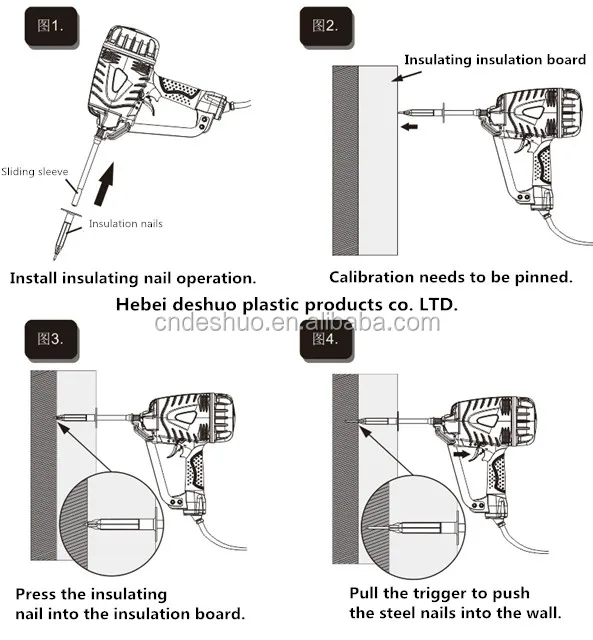 图1.

Sliding sleeve

Insulation nails

Install insulating nail operation.

图2.

Insulating insulation board

Calibration needs to be pinned.

Hebei deshuo plastic products co. LTD.

cndeshuo.en.alibaba.com

图3.

Press the insulating nail into the insulation board.

图4.

Pull the trigger to push the steel nails into the wall.