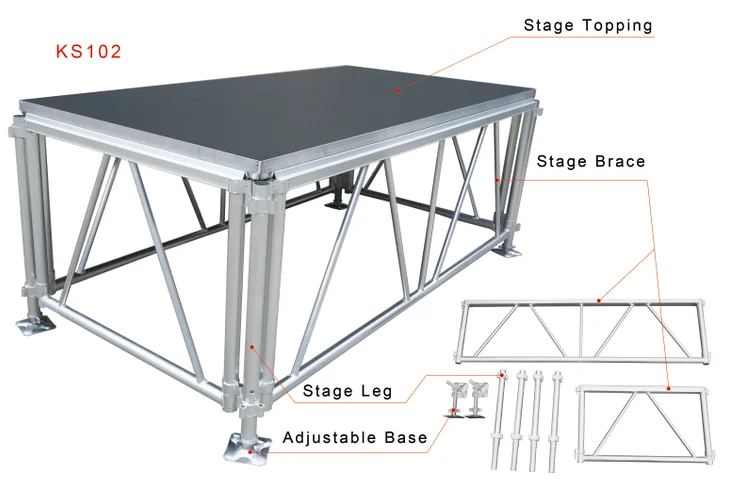 KS102

Stage Topping

Stage Brace

Stage Leg

Adjustable Base