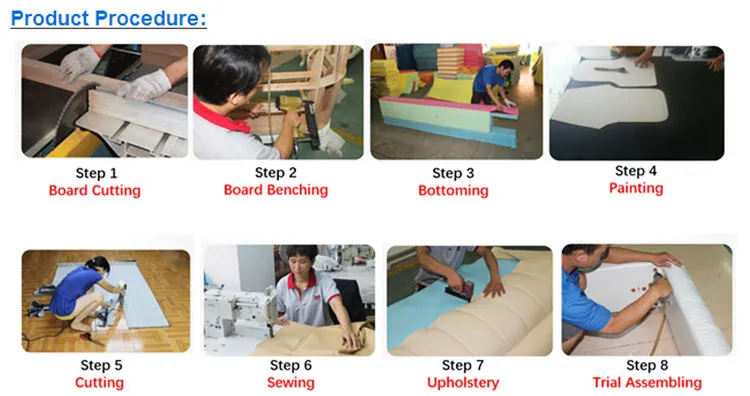 Product Procedure:

Step 1
Board Cutting

Step 2
Board Benching

Step 3
Bottoming

Step 4
Painting

Step 5
Cutting

Step 6
Sewing

Step 7
Upholstery

Step 8
Trial Assembling