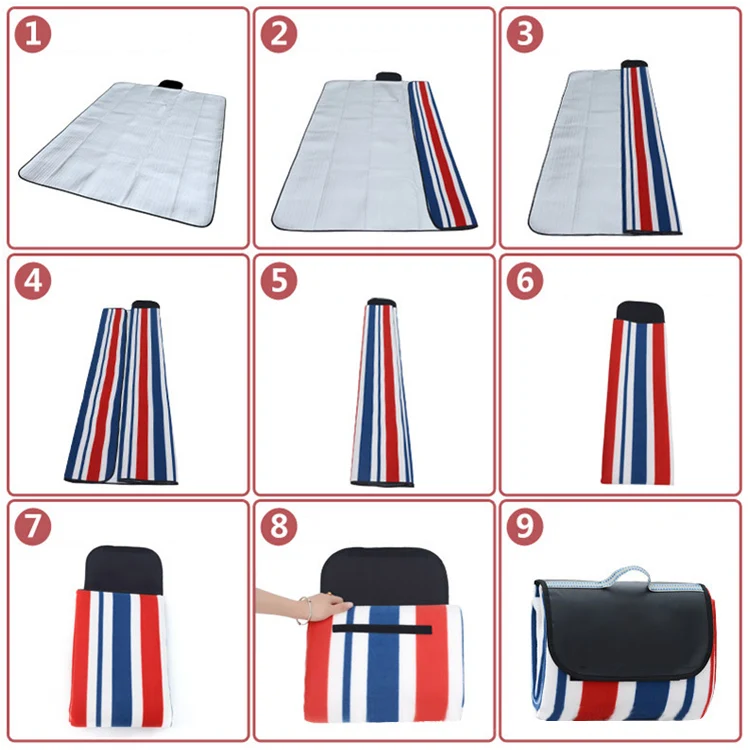 1

2

3

4

5

6

7

8

9