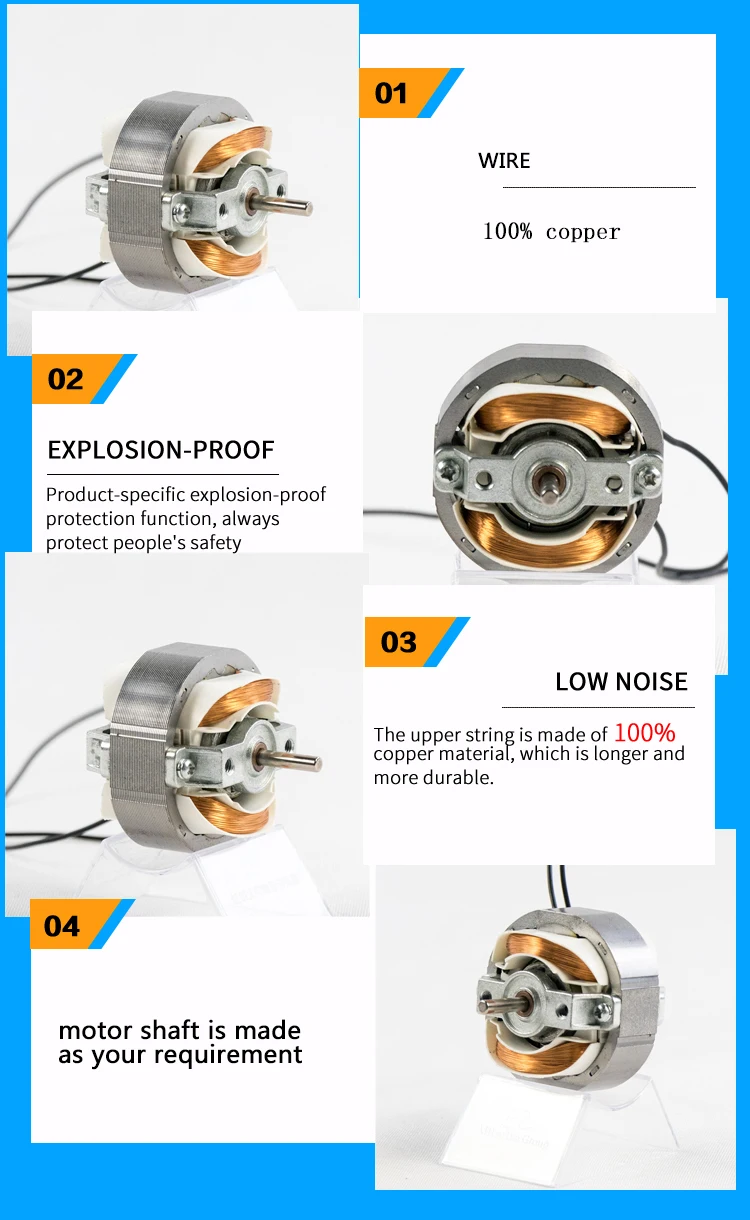 01

WIRE

100% copper

02

EXPLOSION-PROOF

Product-specific explosion-proof protection function, always protect people's safety

03

LOW NOISE

The upper string is made of 100% copper material, which is longer and more durable.

04

motor shaft is made as your requirement