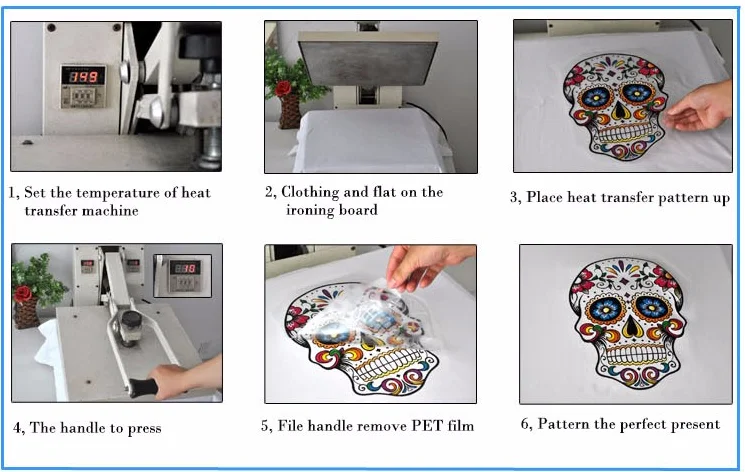 149

1, Set the temperature of heat transfer machine

2, Clothing and flat on the ironing board

3, Place heat transfer pattern up

4, The handle to press

5, File handle remove PET film

6, Pattern the perfect present