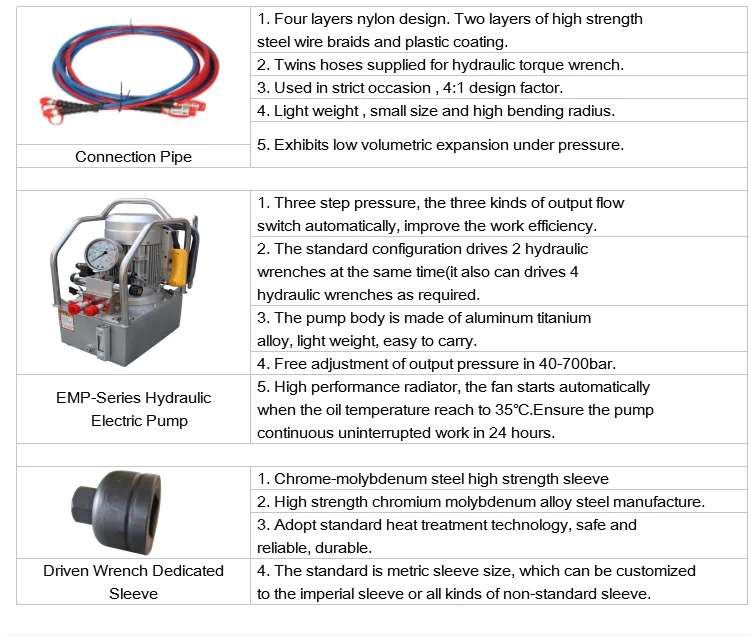 | | |
|---|---|
| | 1. Four layers nylon design. Two layers of high strength steel wire braids and plastic coating. |
| | 2. Twins hoses supplied for hydraulic torque wrench. |
| | 3. Used in strict occasion , 4:1 design factor. |
| | 4. Light weight , small size and high bending radius. |
| Connection Pipe | 5. Exhibits low volumetric expansion under pressure. |
| | |
| | 1. Three step pressure, the three kinds of output flow switch automatically, improve the work efficiency. |
| | 2. The standard configuration drives 2 hydraulic wrenches at the same time(it also can drives 4 hydraulic wrenches as required. |
| | 3. The pump body is made of aluminum titanium alloy, light weight, easy to carry. |
| | 4. Free adjustment of output pressure in 40-700bar. |
| EMP-Series Hydraulic Electric Pump | 5. High performance radiator, the fan starts automatically when the oil temperature reach to 35℃.Ensure the pump continuous uninterrupted work in 24 hours. |
| | |
| | 1. Chrome-molybdenum steel high strength sleeve |
| | 2. High strength chromium molybdenum alloy steel manufacture. |
| | 3. Adopt standard heat treatment technology, safe and reliable, durable. |
| Driven Wrench Dedicated Sleeve | 4. The standard is metric sleeve size, which can be customized to the imperial sleeve or all kinds of non-standard sleeve. |