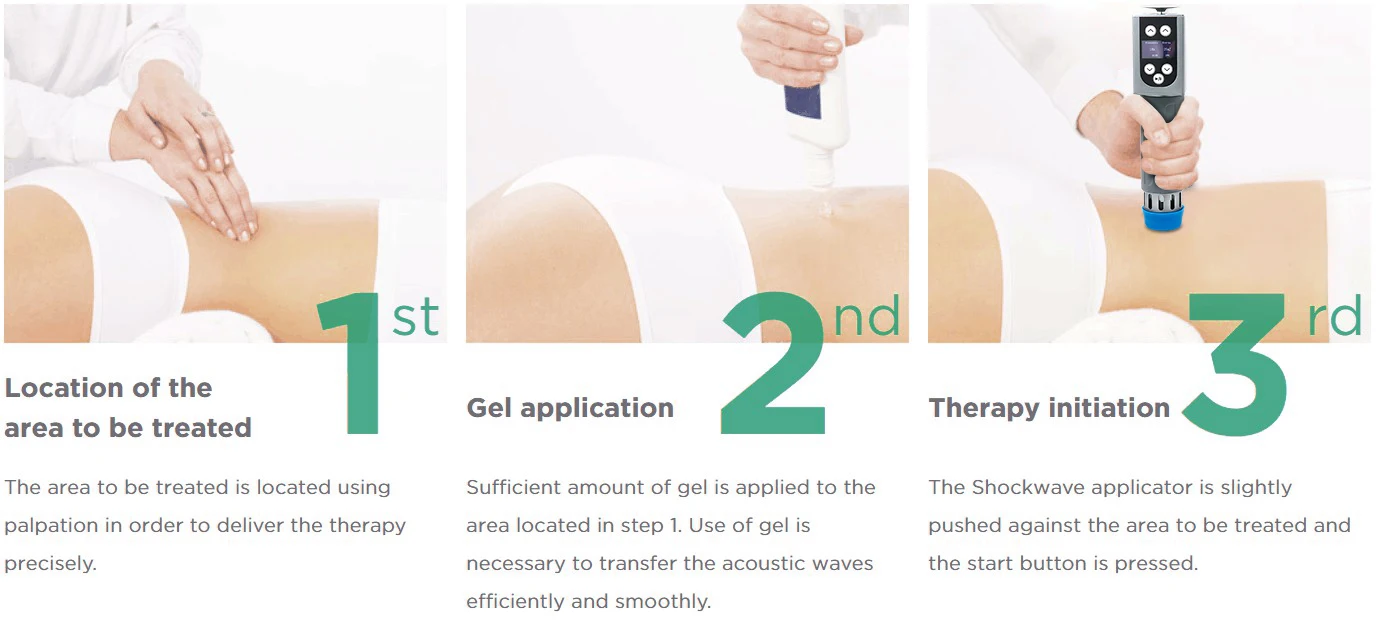 1st

Location of the area to be treated

The area to be treated is located using palpation in order to deliver the therapy precisely.

2nd

Gel application

Sufficient amount of gel is applied to the area located in step 1. Use of gel is necessary to transfer the acoustic waves efficiently and smoothly.

3rd

Therapy initiation

The Shockwave applicator is slightly pushed against the area to be treated and the start button is pressed.