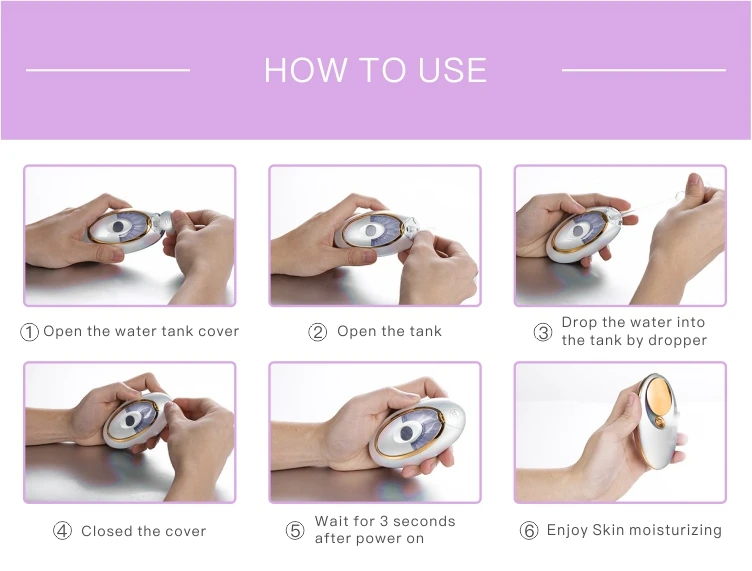 HOW TO USE

① Open the water tank cover

② Open the tank

③ Drop the water into the tank by dropper

④ Closed the cover

⑤ Wait for 3 seconds after power on

⑥ Enjoy Skin moisturizing