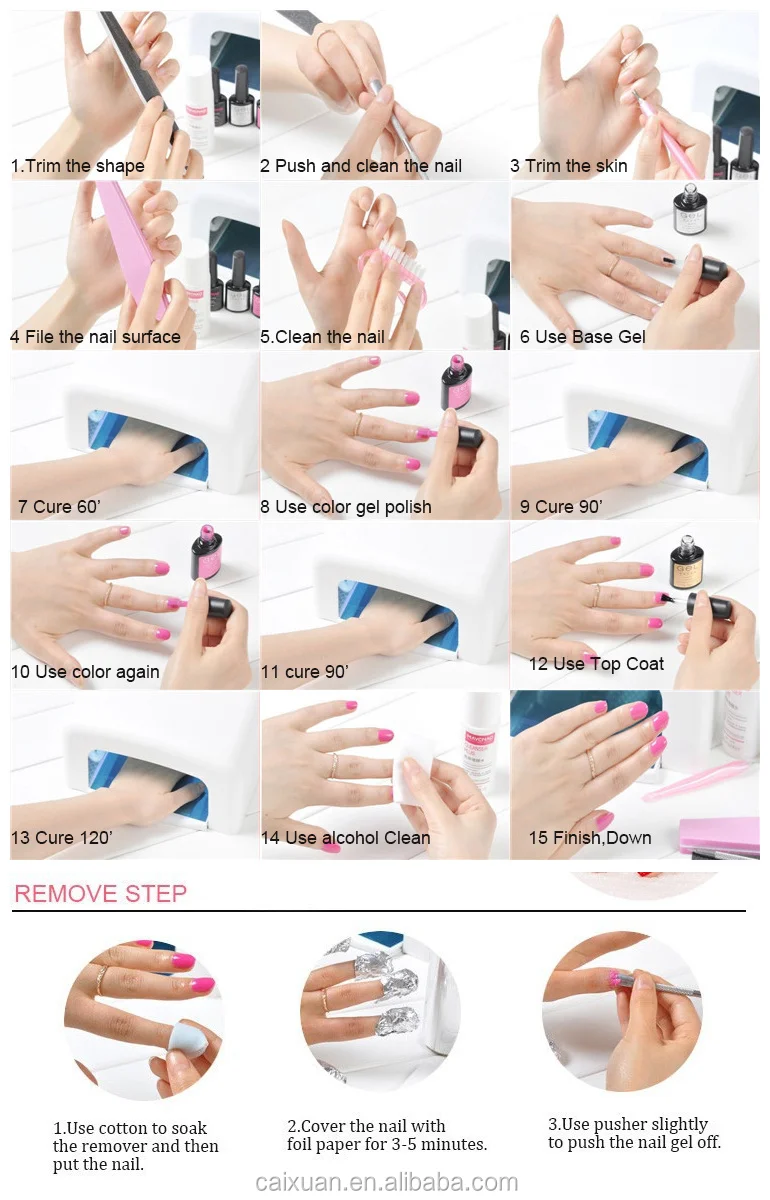 1.Trim the shape

2 Push and clean the nail

3 Trim the skin

4 File the nail surface

5.Clean the nail

6 Use Base Gel

7 Cure 60'

8 Use color gel polish

9 Cure 90'

10 Use color again

11 cure 90'

12 Use Top Coat

13 Cure 120'

14 Use alcohol Clean

15 Finish,Down

REMOVE STEP

1.Use cotton to soak the remover and then put the nail.

2.Cover the nail with foil paper for 3-5 minutes.

3.Use pusher slightly to push the nail gel off.

caixuan.en.alibaba.com