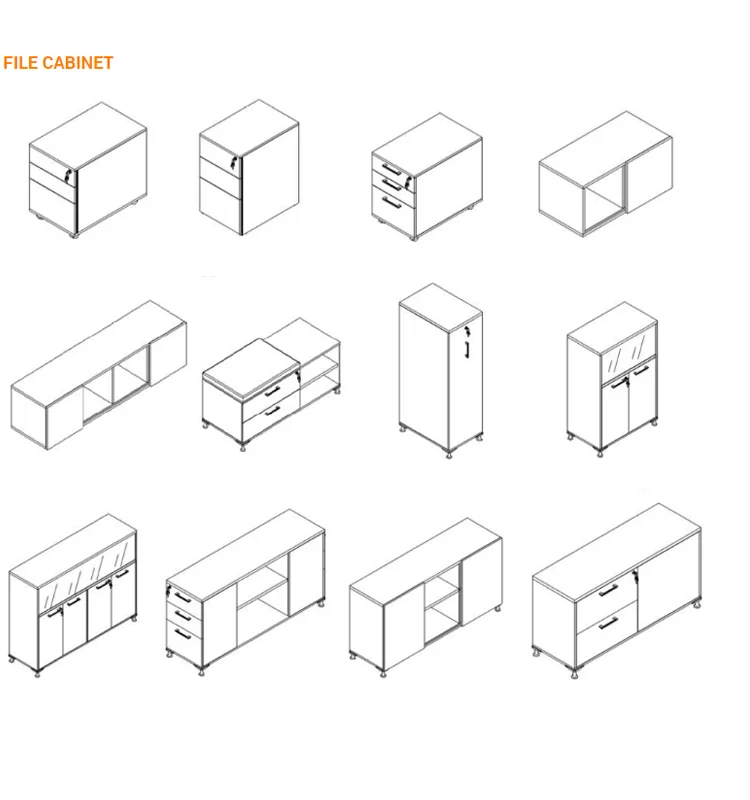 FILE CABINET