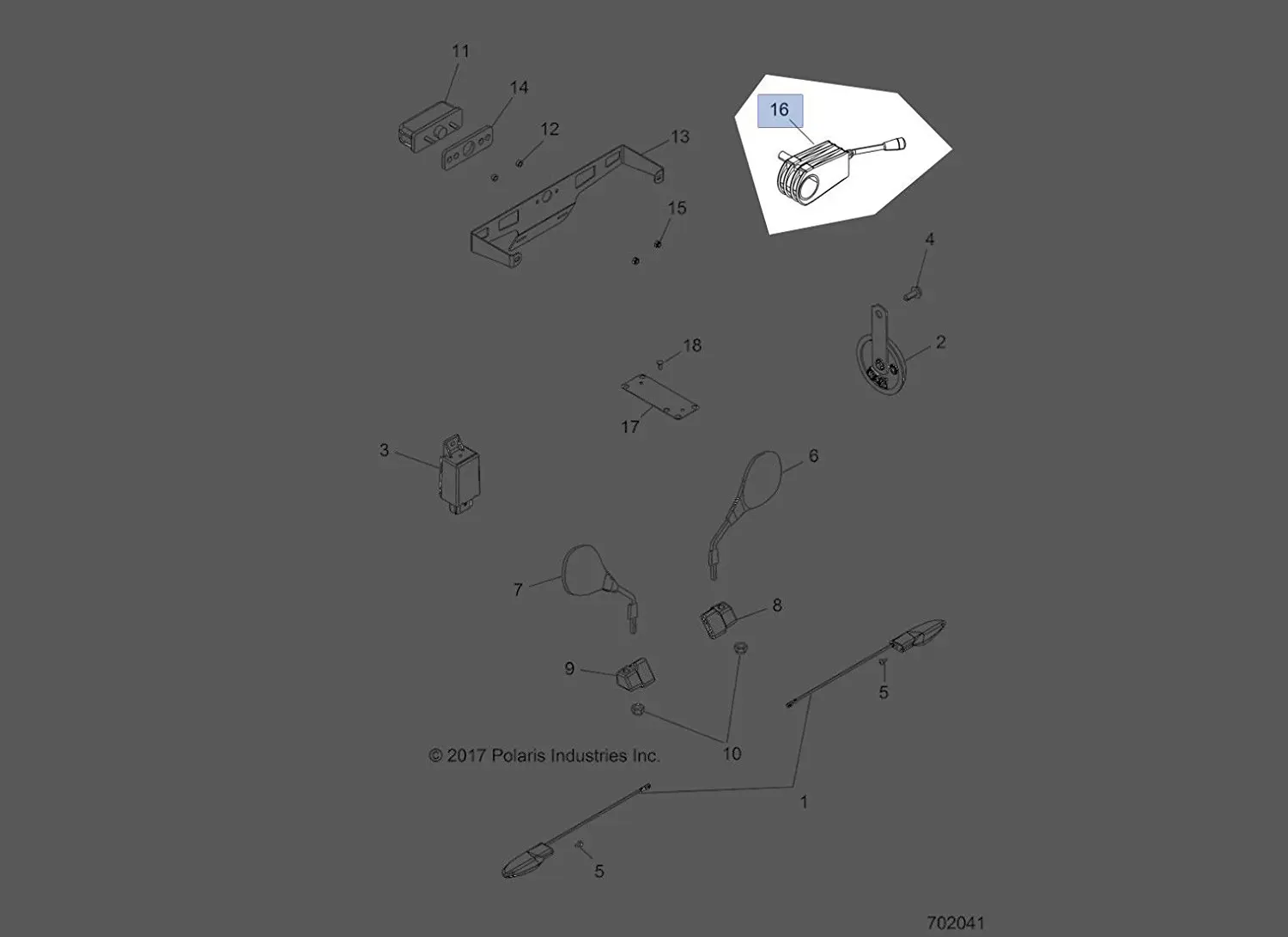 11
14
12
13
16
15
4
2
18
17
3
6
7
8
9
5
10
© 2017 Polaris Industries Inc.
1
5
702041