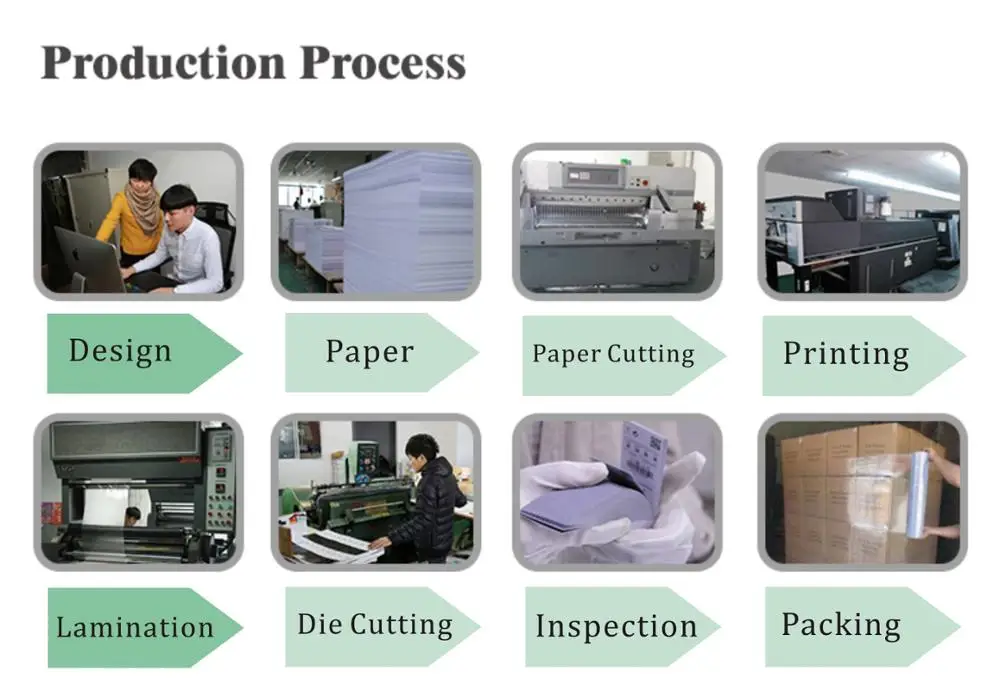 Production Process

Design

Paper

Paper Cutting

Printing

Lamination

Die Cutting

Inspection

Packing