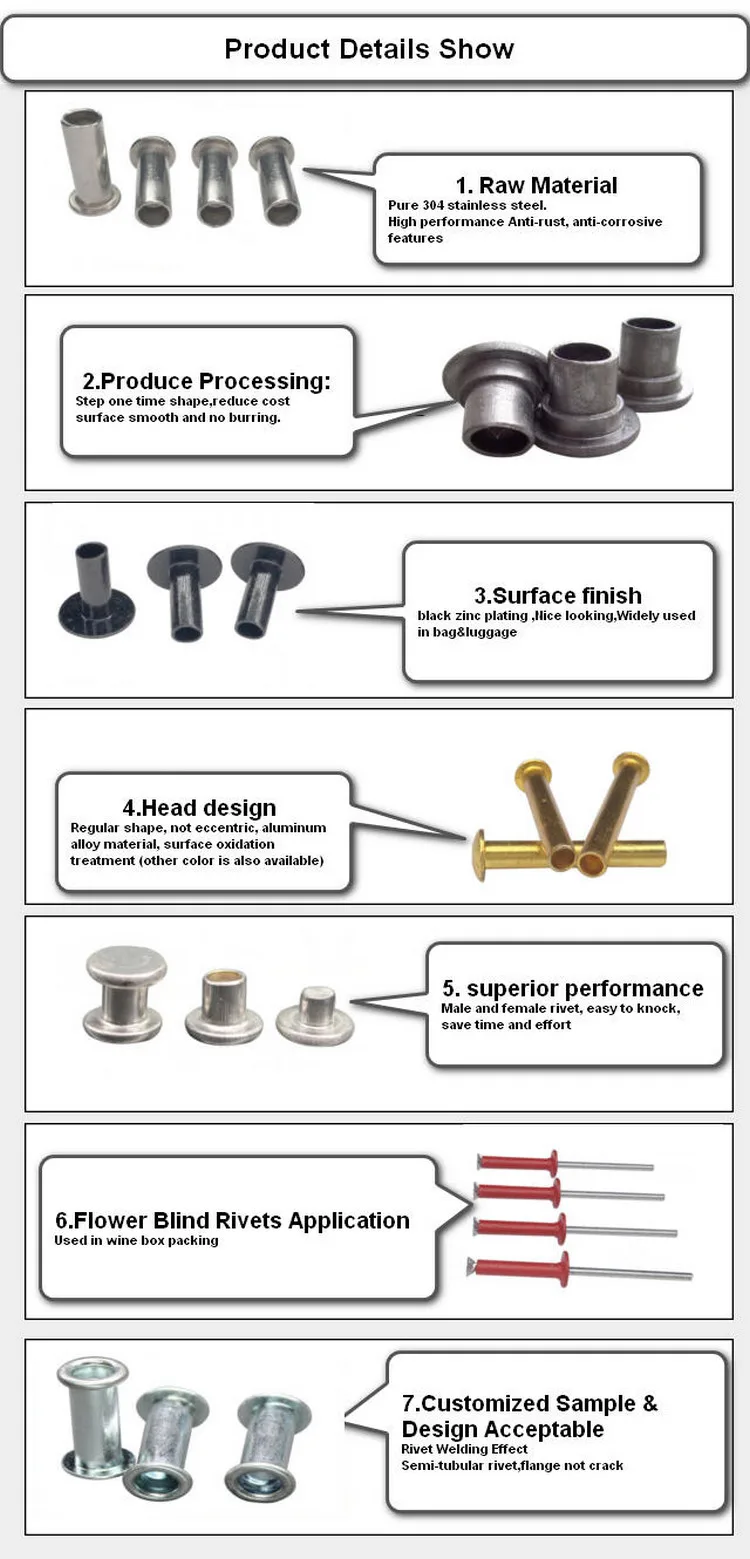 Product Details Show

1. Raw Material
Pure 304 stainless steel.
High performance Anti-rust, anti-corrosive features

2.Produce Processing:
Step one time shape,reduce cost surface smooth and no burring.

3.Surface finish
black zinc plating ,Nice looking,Widely used in bag&luggage

4.Head design
Regular shape, not eccentric, aluminum alloy material, surface oxidation treatment (other color is also available)

5. superior performance
Male and female rivet, easy to knock, save time and effort

6.Flower Blind Rivets Application
Used in wine box packing

7.Customized Sample & Design Acceptable
Rivet Welding Effect
Semi-tubular rivet,flange not crack