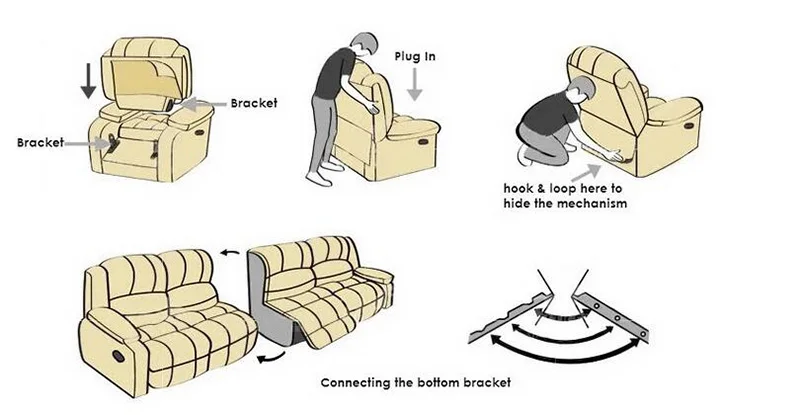 Bracket

Bracket

Plug In

hook & loop here to hide the mechanism

Connecting the bottom bracket