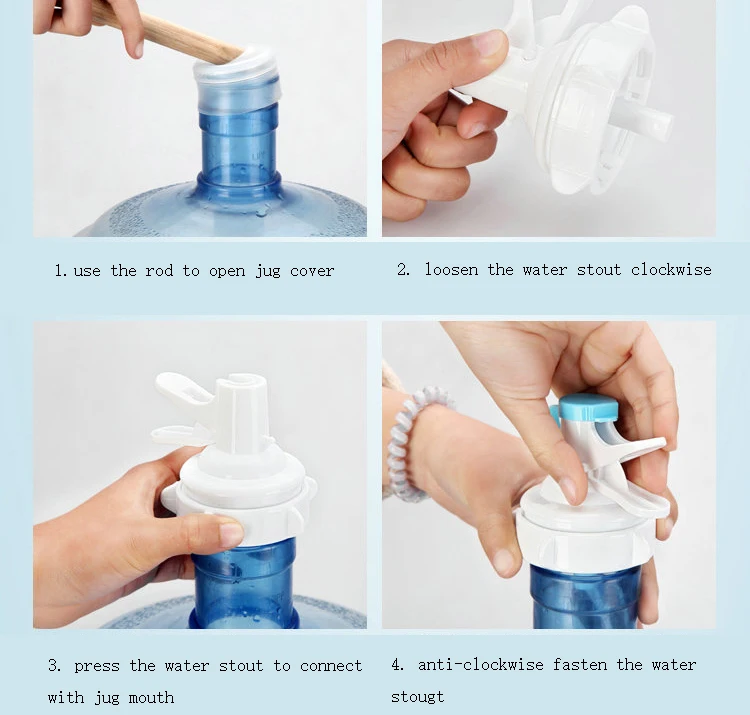 1. use the rod to open jug cover

2. loosen the water stout clockwise

3. press the water stout to connect with jug mouth

4. anti-clockwise fasten the water stougt