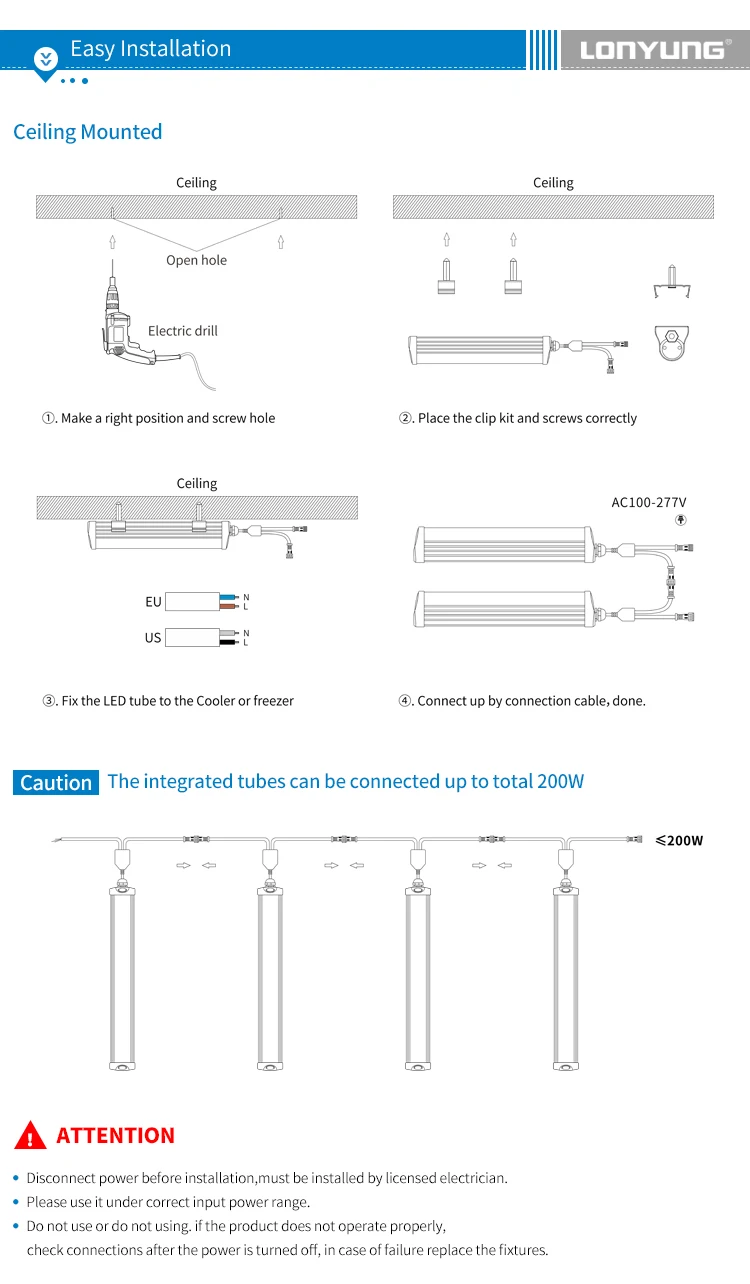 Easy Installation

LONYUNG®

Ceiling Mounted

Ceiling

Open hole

Electric drill

①. Make a right position and screw hole

Ceiling

②. Place the clip kit and screws correctly

Ceiling

EU N L

US N L

③. Fix the LED tube to the Cooler or freezer

AC100-277V

④. Connect up by connection cable, done.

Caution The integrated tubes can be connected up to total 200W

≤200W

ATTENTION

• Disconnect power before installation,must be installed by licensed electrician.
• Please use it under correct input power range.
• Do not use or do not using. if the product does not operate properly, check connections after the power is turned off, in case of failure replace the fixtures.