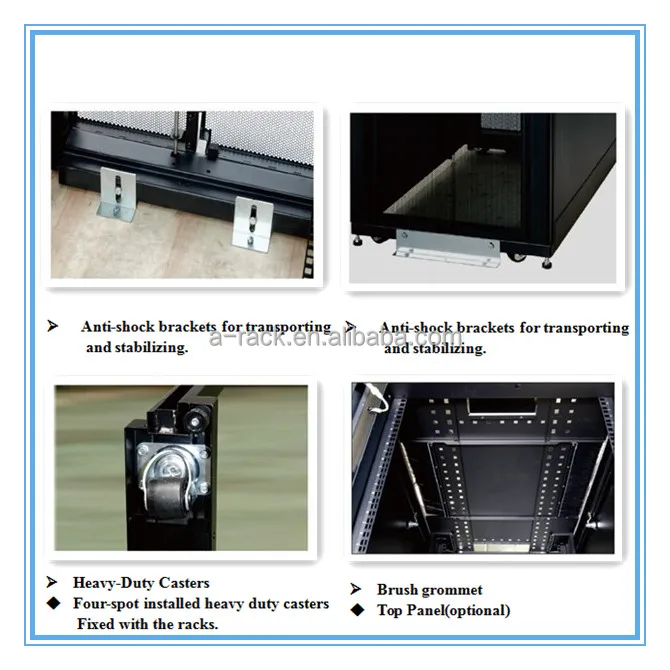 ➢ Anti-shock brackets for transporting and stabilizing.

➢ Anti-shock brackets for transporting and stabilizing.

a-rack.en.alibaba.com

➢ Heavy-Duty Casters
◆ Four-spot installed heavy duty casters Fixed with the racks.

➢ Brush grommet
◆ Top Panel(optional)