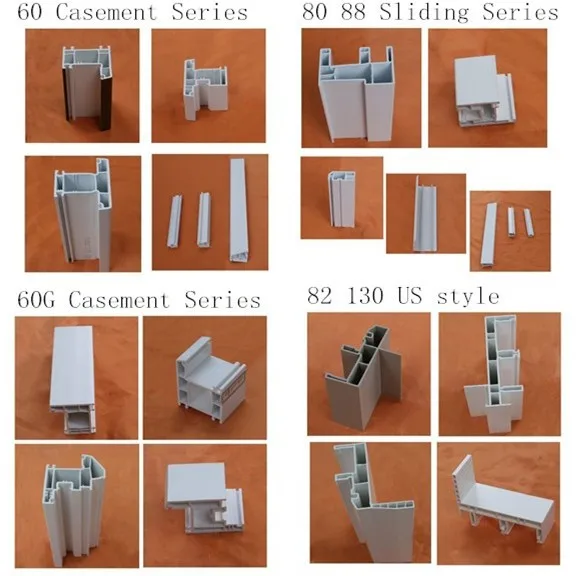 60 Casement Series

80 88 Sliding Series

60G Casement Series

82 130 US style