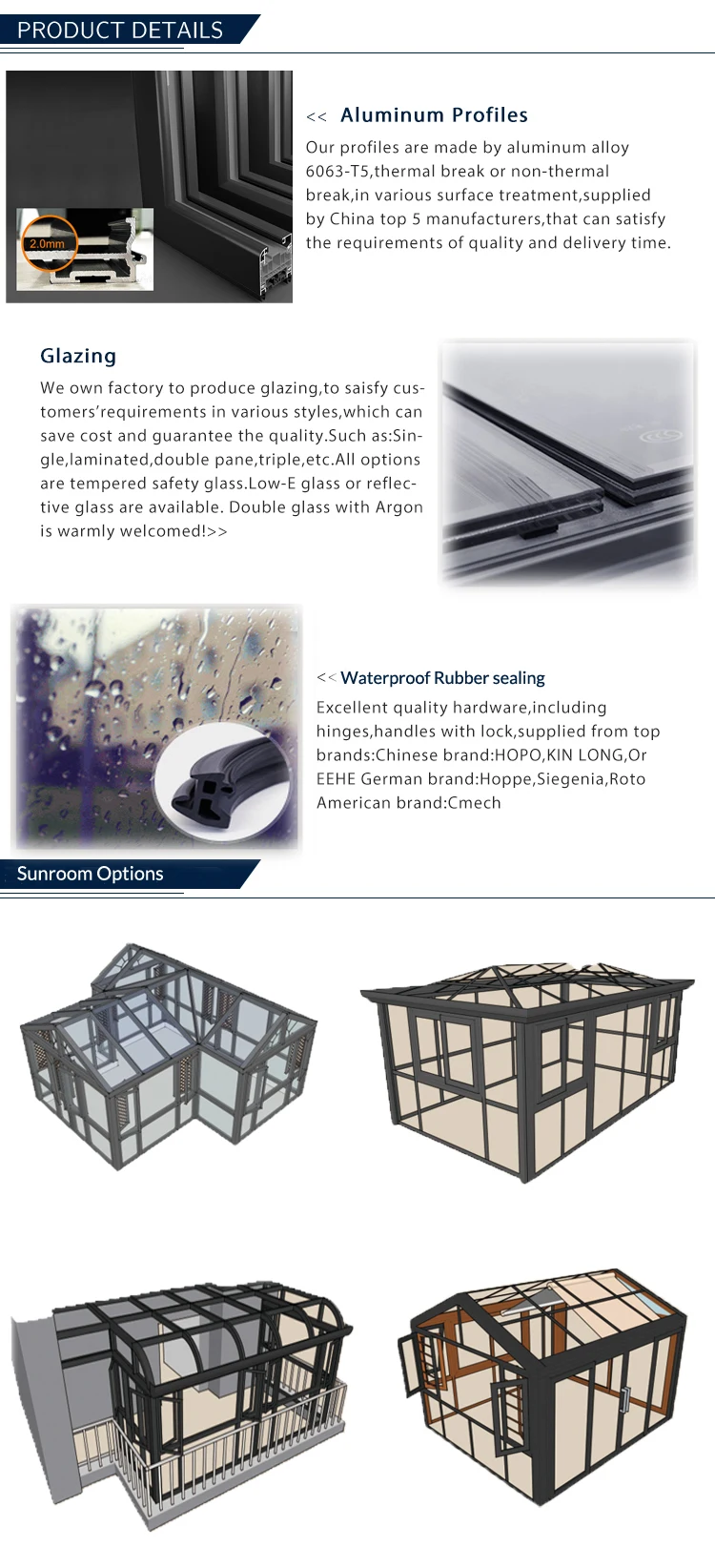 PRODUCT DETAILS

2.0mm

<< Aluminum Profiles

Our profiles are made by aluminum alloy 6063-T5,thermal break or non-thermal break,in various surface treatment,supplied by China top 5 manufacturers,that can satisfy the requirements of quality and delivery time.

Glazing

We own factory to produce glazing,to saisfy customers'requirements in various styles,which can save cost and guarantee the quality.Such as:Single,laminated,double pane,triple,etc.All options are tempered safety glass.Low-E glass or reflective glass are available. Double glass with Argon is warmly welcomed!>>

<< Waterproof Rubber sealing

Excellent quality hardware,including hinges,handles with lock,supplied from top brands:Chinese brand:HOPO,KIN LONG,Or EEHE German brand:Hoppe,Siegenia,Roto American brand:Cmech

Sunroom Options