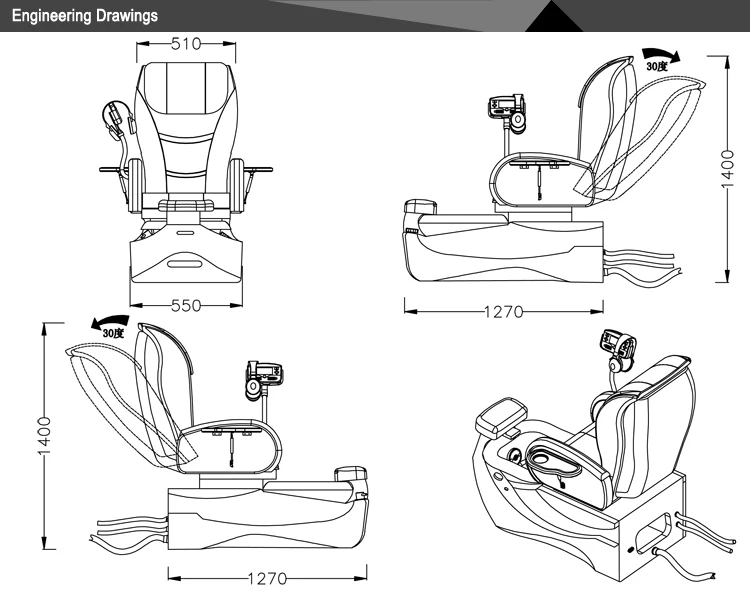 Engineering Drawings

510

550

30度

1400

1270

30度

1400

1270