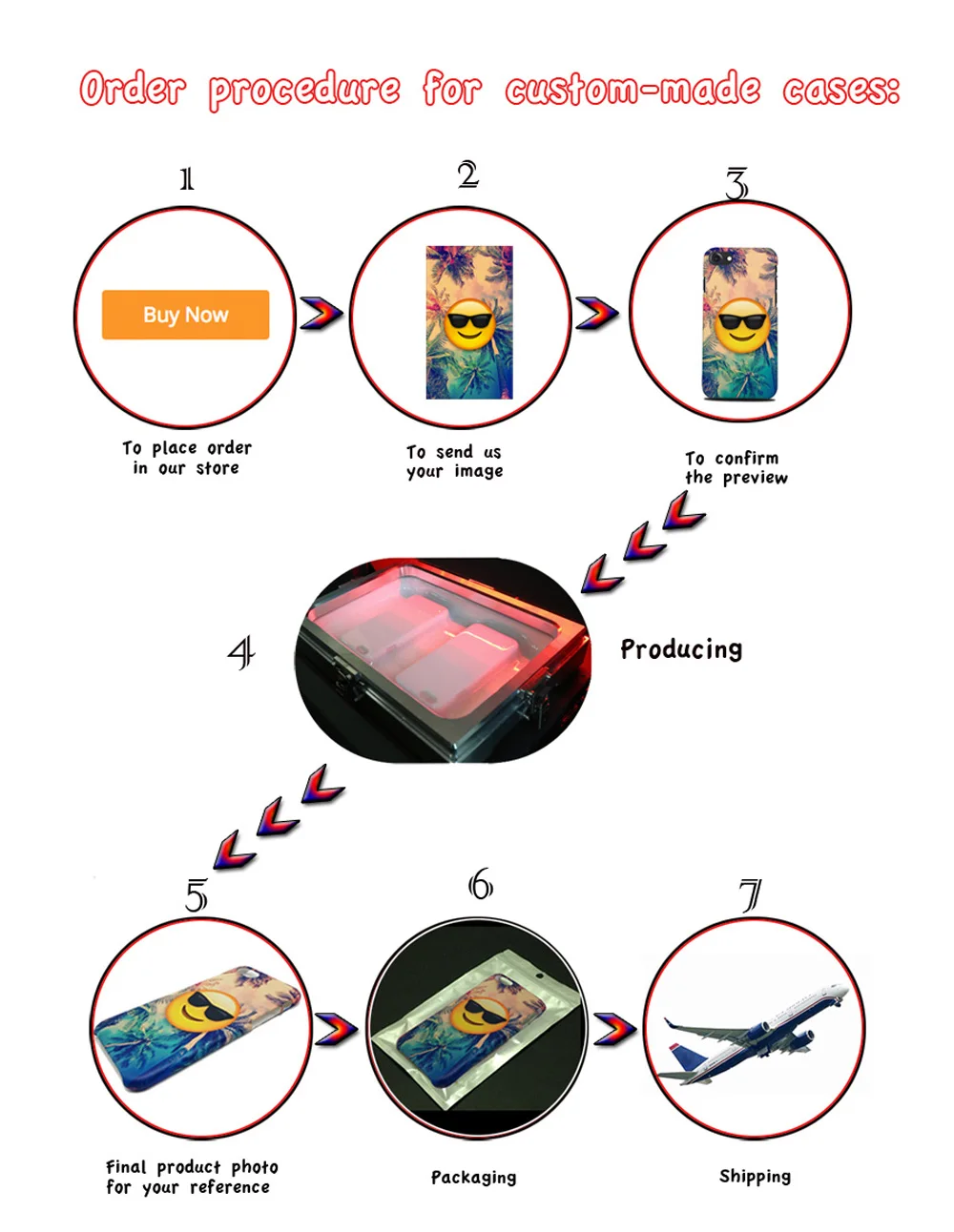 Order procedure for custom-made cases:

1

Buy Now

To place order in our store

2

To send us your image

3

To confirm the preview

4

Producing

5

Final product photo for your reference

6

Packaging

7

Shipping