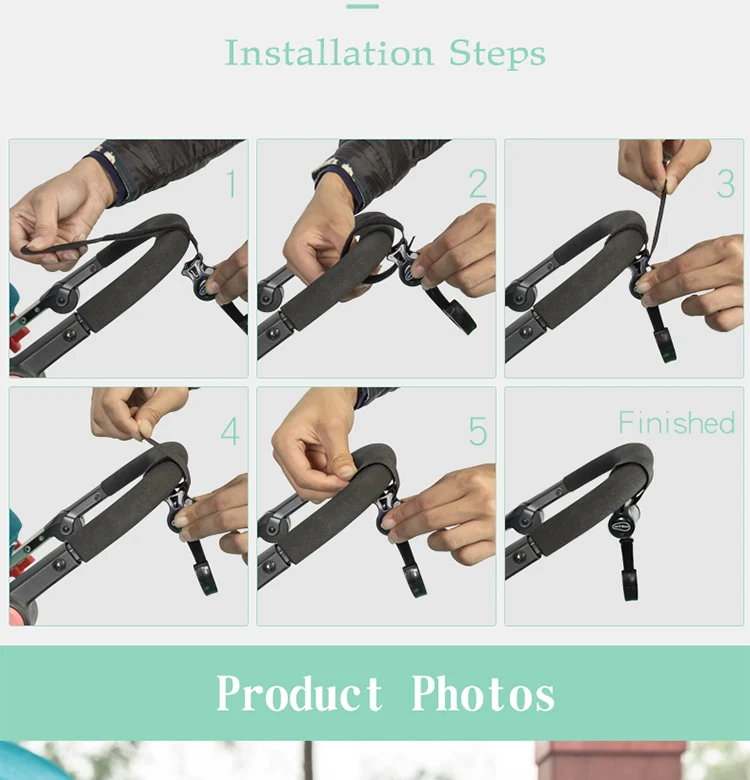 Installation Steps

1

2

3

4

5

Finished

Product Photos