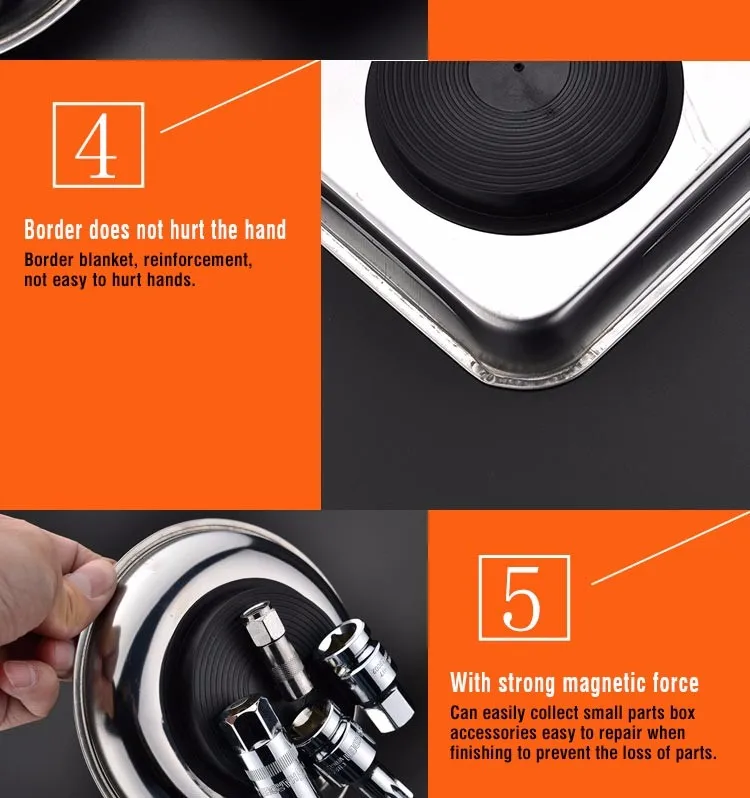 4

Border does not hurt the hand

Border blanket, reinforcement, not easy to hurt hands.

5

With strong magnetic force

Can easily collect small parts box accessories easy to repair when finishing to prevent the loss of parts.