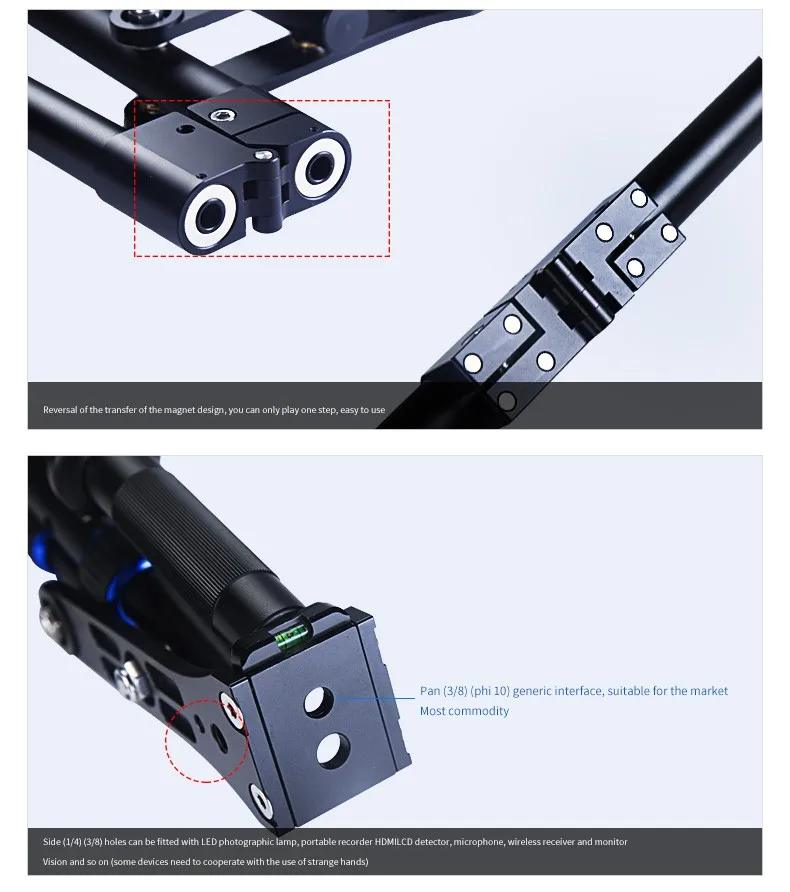 Reversal of the transfer of the magnet design, you can only play one step, easy to use

Pan (3/8) (phi 10) generic interface, suitable for the market
Most commodity

Side (1/4) (3/8) holes can be fitted with LED photographic lamp, portable recorder HDMILCD detector, microphone, wireless receiver and monitor
Vision and so on (some devices need to cooperate with the use of strange hands)