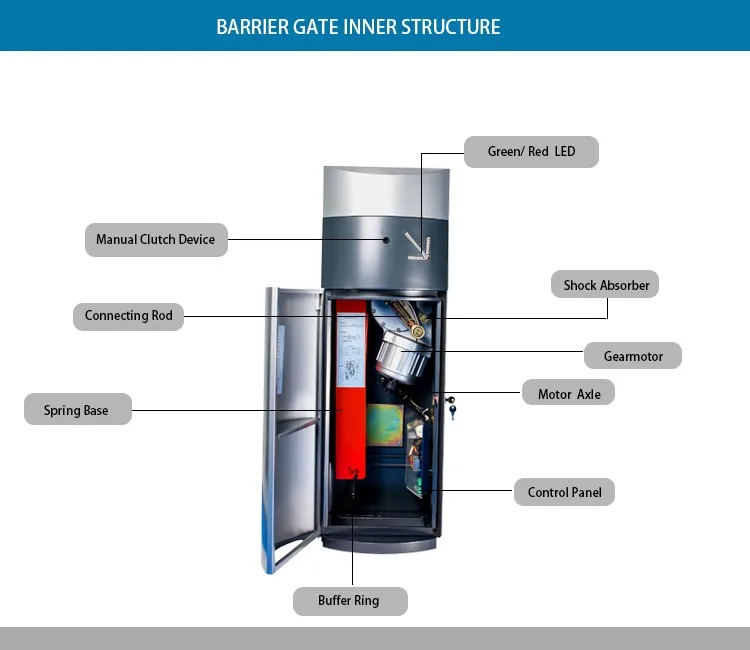 BARRIER GATE INNER STRUCTURE

Green/ Red LED

Manual Clutch Device

Shock Absorber

Connecting Rod

Gearmotor

Motor Axle

Spring Base

Control Panel

Buffer Ring