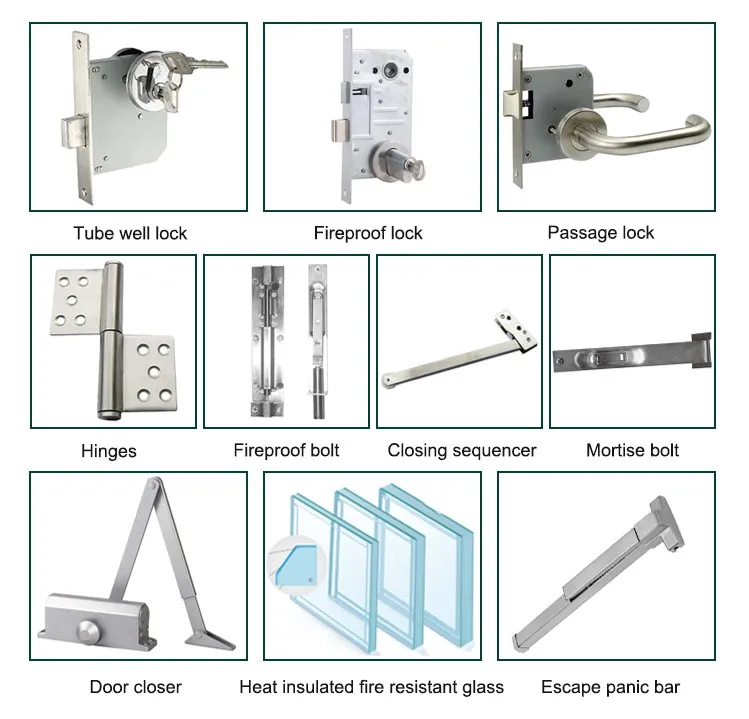 Tube well lock

Fireproof lock

Passage lock

Hinges

Fireproof bolt

Closing sequencer

Mortise bolt

Door closer

Heat insulated fire resistant glass

Escape panic bar