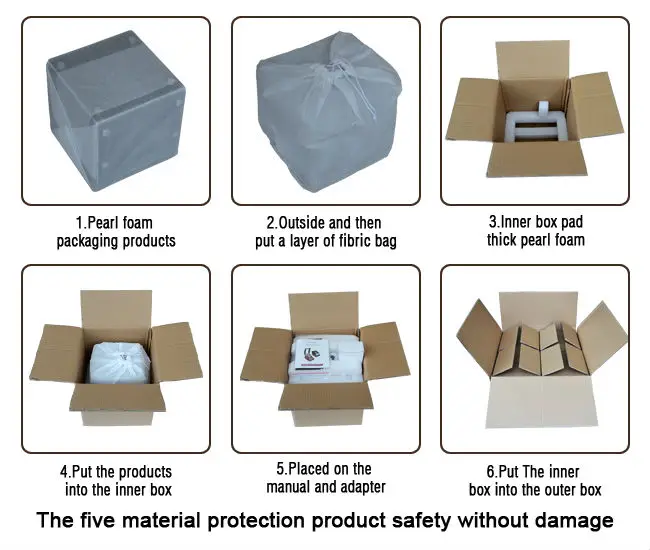 1.Pearl foam packaging products

2.Outside and then put a layer of fibric bag

3.Inner box pad thick pearl foam

4.Put the products into the inner box

5.Placed on the manual and adapter

6.Put The inner box into the outer box

The five material protection product safety without damage