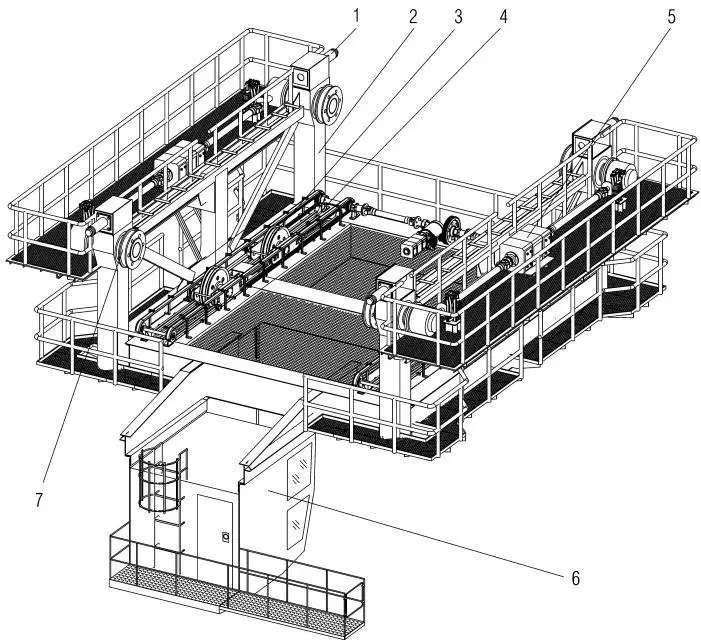 1
2
3
4
5
7
6