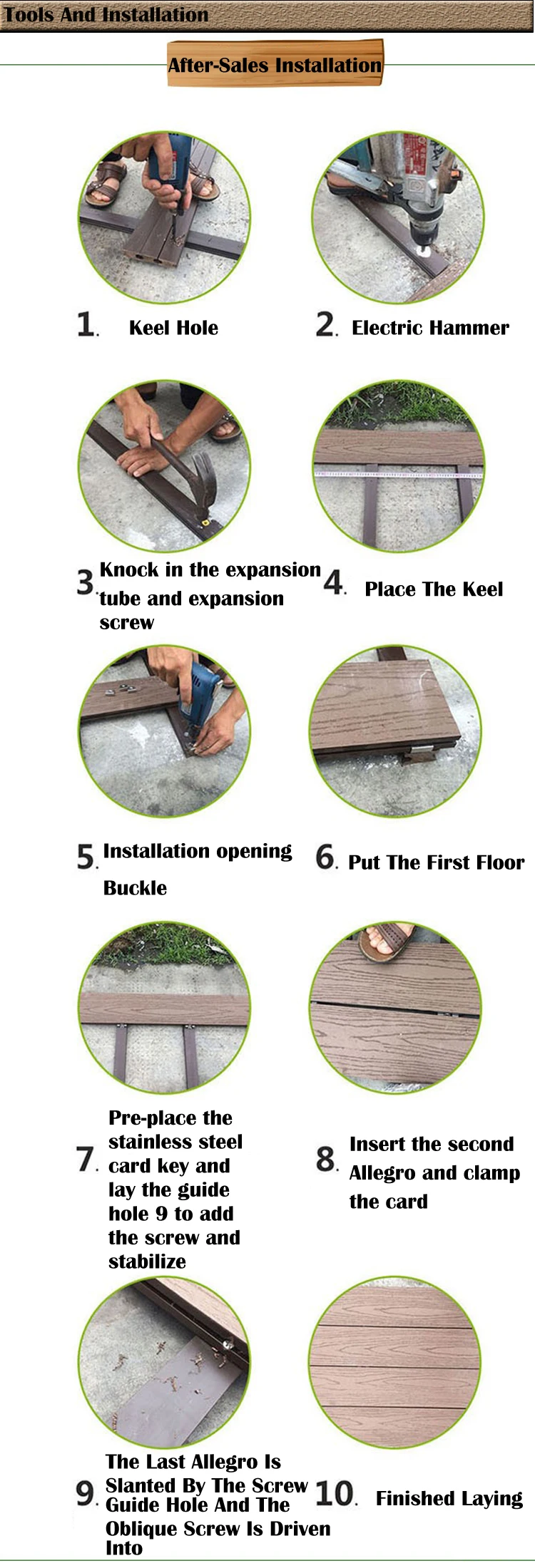 Tools And Installation

After-Sales Installation

1. Keel Hole

2. Electric Hammer

3. Knock in the expansion tube and expansion screw

4. Place The Keel

5. Installation opening Buckle

6. Put The First Floor

7. Pre-place the stainless steel card key and lay the guide hole 9 to add the screw and stabilize

8. Insert the second Allegro and clamp the card

9. The Last Allegro Is Slanted By The Screw Guide Hole And The Oblique Screw Is Driven Into

10. Finished Laying