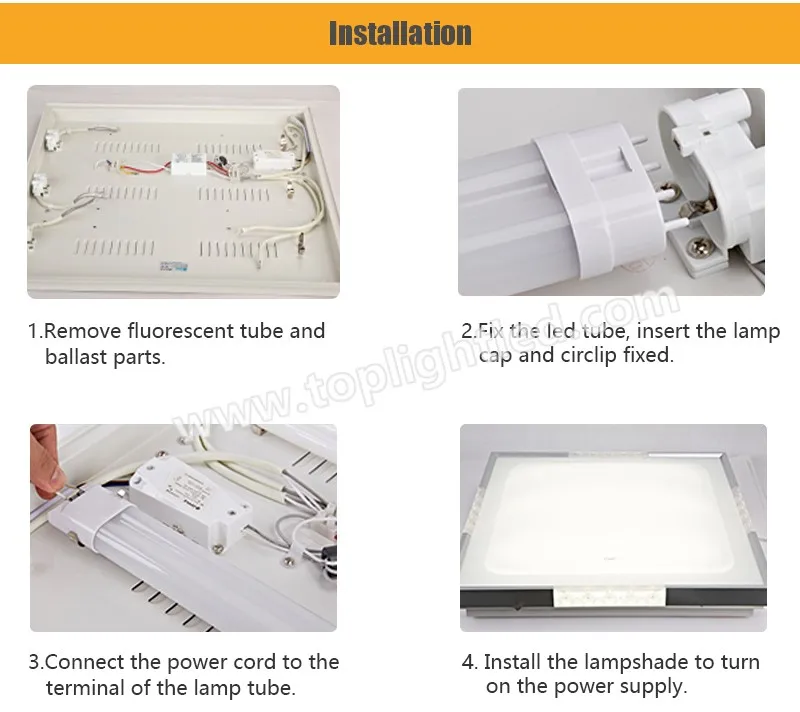 Installation

1.Remove fluorescent tube and ballast parts.

2.Fix the led tube, insert the lamp cap and circlip fixed.

www.toplightled.com

3.Connect the power cord to the terminal of the lamp tube.

4. Install the lampshade to turn on the power supply.