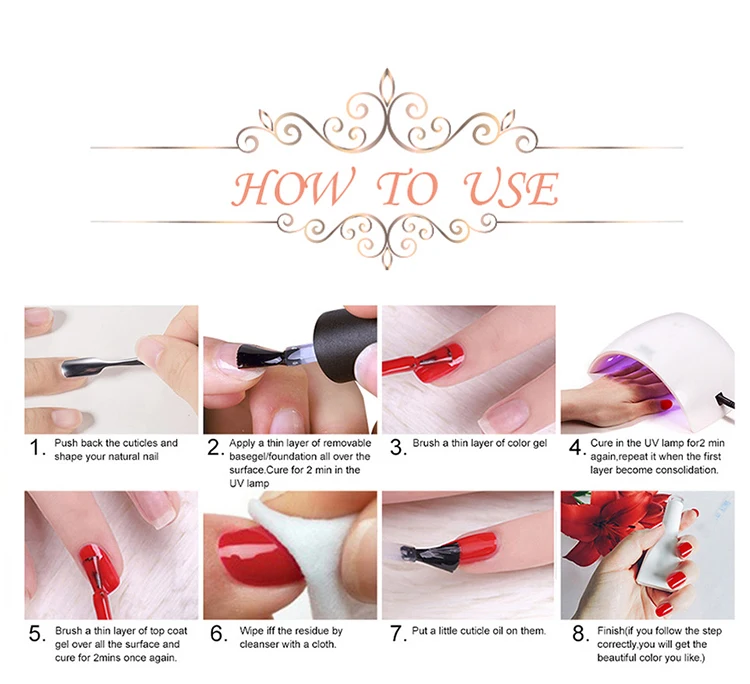 HOW TO USE

1. Push back the cuticles and shape your natural nail

2. Apply a thin layer of removable basegel/foundation all over the surface.Cure for 2 min in the UV lamp

3. Brush a thin layer of color gel

4. Cure in the UV lamp for2 min again,repeat it when the first layer become consolidation.

5. Brush a thin layer of top coat gel over all the surface and cure for 2mins once again.

6. Wipe iff the residue by cleanser with a cloth.

7. Put a little cuticle oil on them.

8. Finish(if you follow the step correctly,you will get the beautiful color you like.)