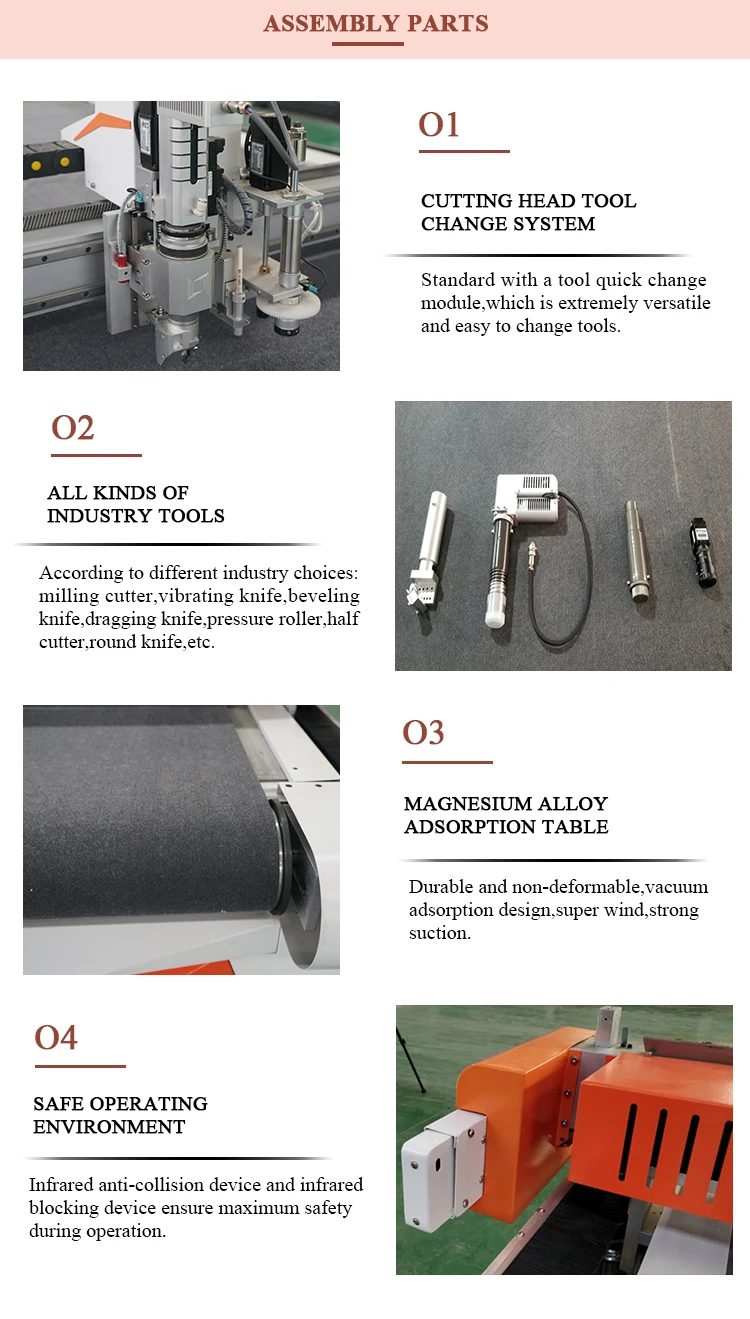 ASSEMBLY PARTS

O1

CUTTING HEAD TOOL CHANGE SYSTEM

Standard with a tool quick change module,which is extremely versatile and easy to change tools.

O2

ALL KINDS OF INDUSTRY TOOLS

According to different industry choices: milling cutter,vibrating knife,beveling knife,dragging knife,pressure roller,half cutter,round knife,etc.

O3

MAGNESIUM ALLOY ADSORPTION TABLE

Durable and non-deformable,vacuum adsorption design,super wind,strong suction.

O4

SAFE OPERATING ENVIRONMENT

Infrared anti-collision device and infrared blocking device ensure maximum safety during operation.