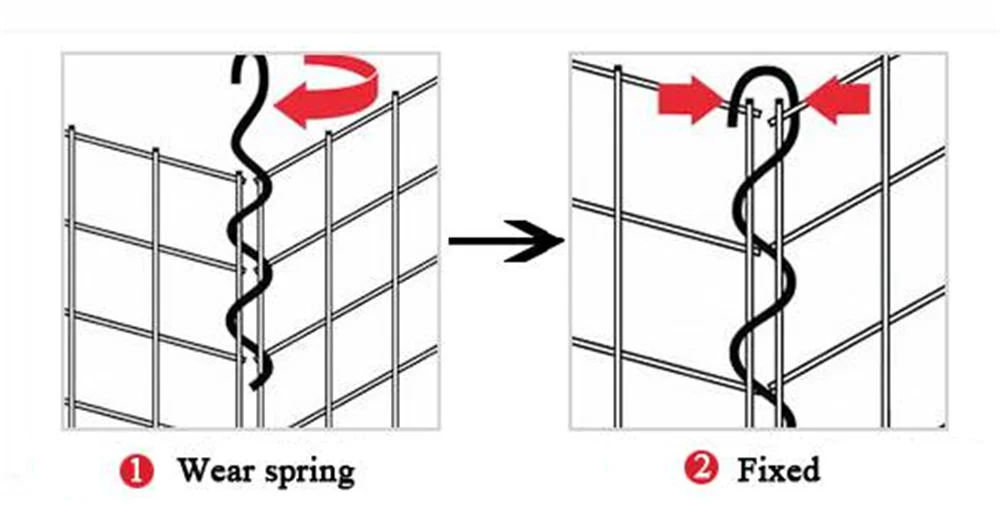 1 Wear spring

2 Fixed