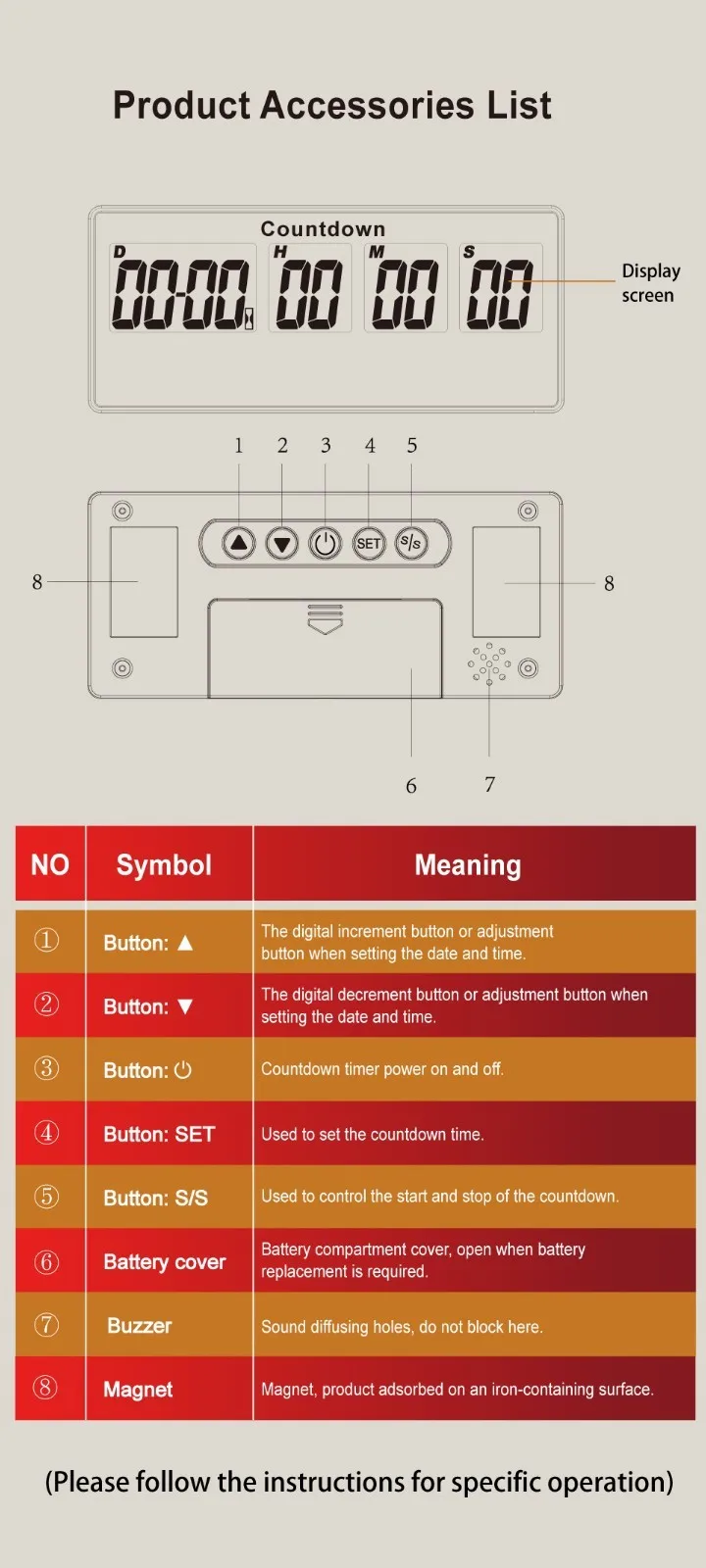 Product Accessories List

Countdown

D 00-00 H 00 M 00 S 00

Display screen

1 2 3 4 5

SET S/S

8 8

6 7

| NO | Symbol | Meaning |
|---|---|---|
| ① | Button: ▲ | The digital increment button or adjustment button when setting the date and time. |
| ② | Button: ▼ | The digital decrement button or adjustment button when setting the date and time. |
| ③ | Button: ⏻ | Countdown timer power on and off. |
| ④ | Button: SET | Used to set the countdown time. |
| ⑤ | Button: S/S | Used to control the start and stop of the countdown. |
| ⑥ | Battery cover | Battery compartment cover, open when battery replacement is required. |
| ⑦ | Buzzer | Sound diffusing holes, do not block here. |
| ⑧ | Magnet | Magnet, product adsorbed on an iron-containing surface. |

(Please follow the instructions for specific operation)