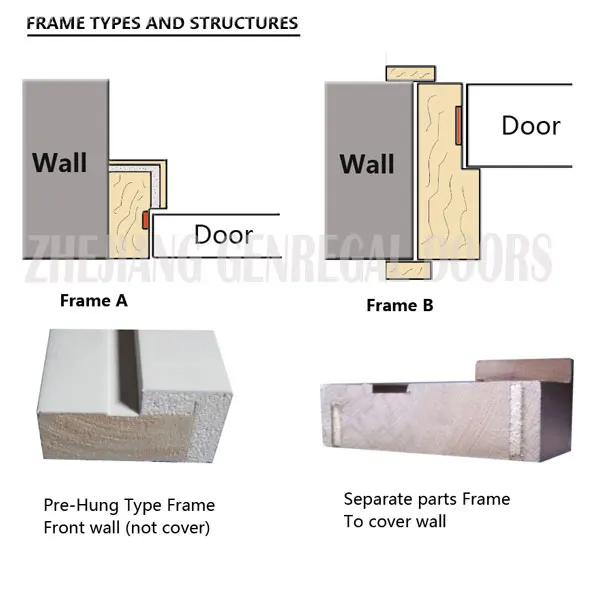 FRAME TYPES AND STRUCTURES

Wall

Door

Wall

Door

ZHEJIANG GENREGAL DOORS

Frame A

Frame B

Pre-Hung Type Frame
Front wall (not cover)

Separate parts Frame
To cover wall