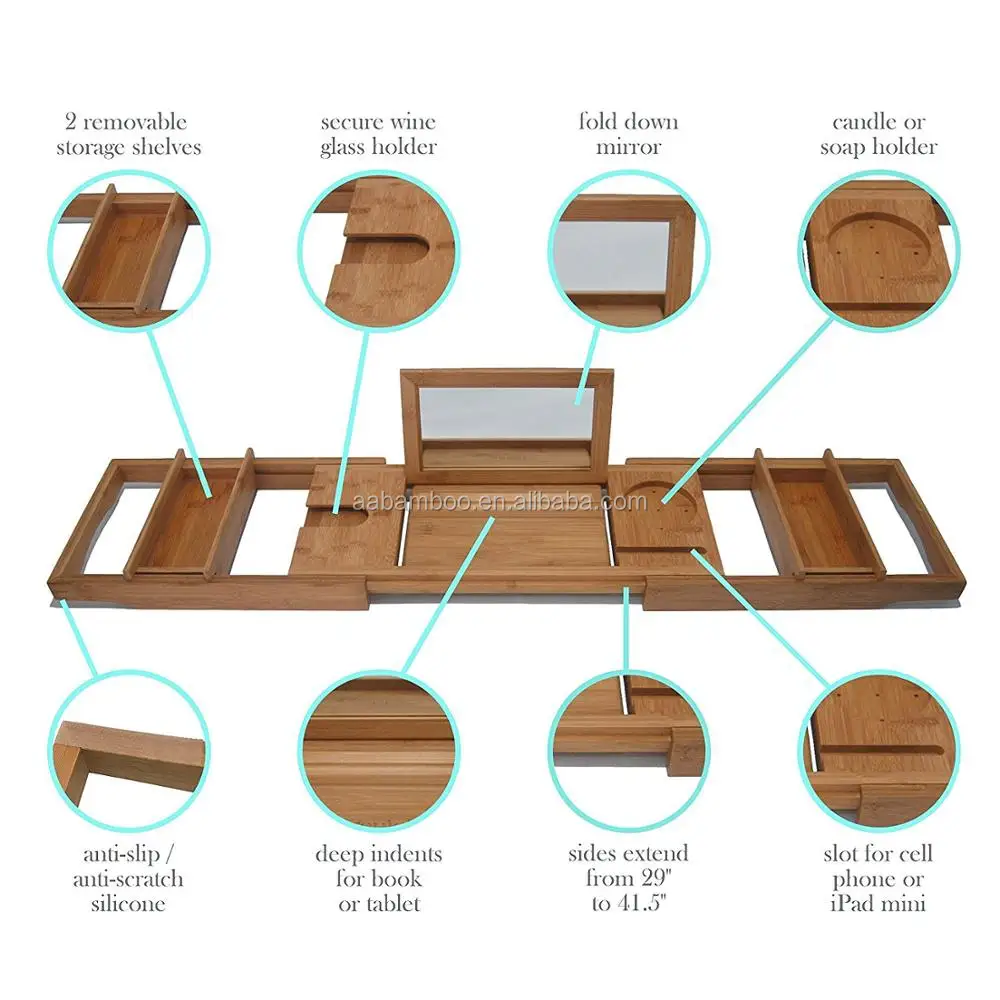 2 removable storage shelves

secure wine glass holder

fold down mirror

candle or soap holder

aabamboo.en.alibaba.com

anti-slip / anti-scratch silicone

deep indents for book or tablet

sides extend from 29" to 41.5"

slot for cell phone or iPad mini