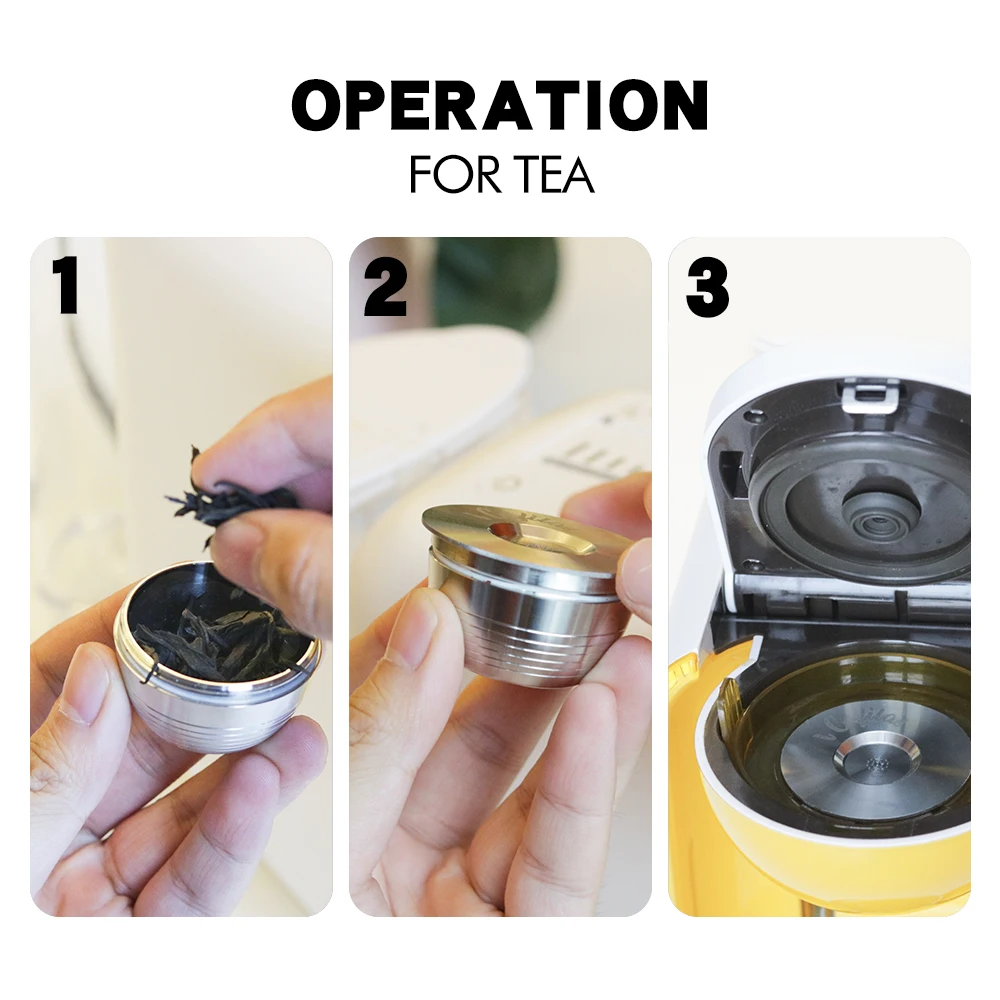 OPERATION
FOR TEA

1

2

3