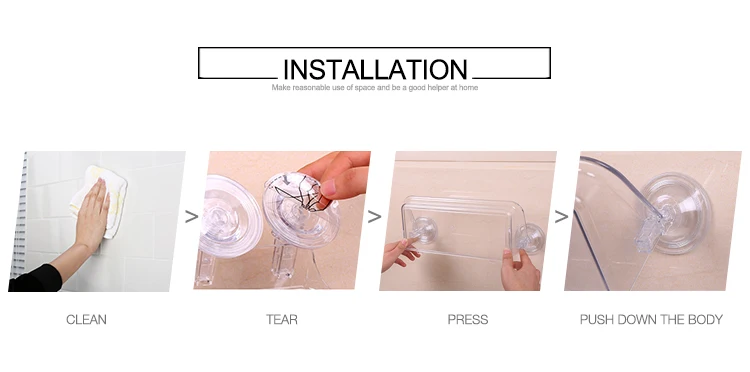 INSTALLATION

Make reasonable use of space and be a good helper at home

>

>

>

CLEAN

TEAR

PRESS

PUSH DOWN THE BODY