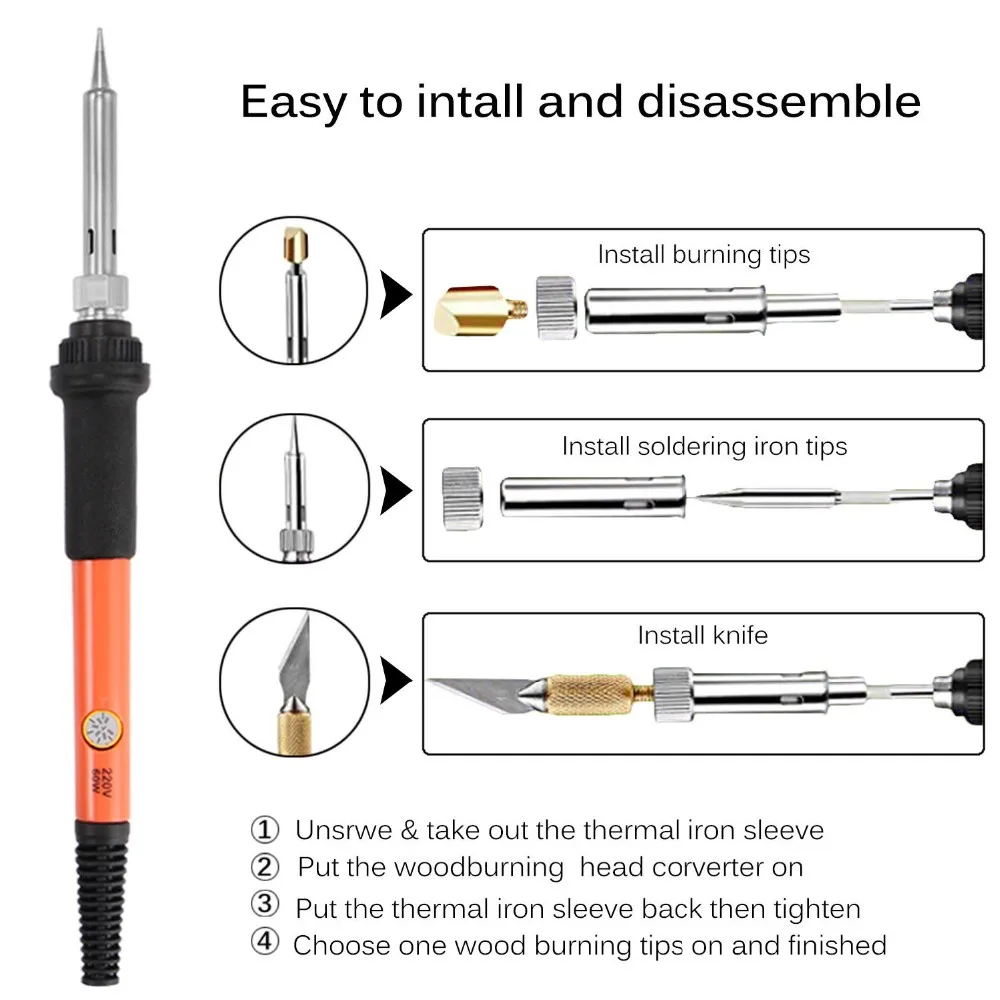 Easy to intall and disassemble

Install burning tips

Install soldering iron tips

Install knife

220V
60W

① Unsrwe & take out the thermal iron sleeve
② Put the woodburning head corverter on
③ Put the thermal iron sleeve back then tighten
④ Choose one wood burning tips on and finished