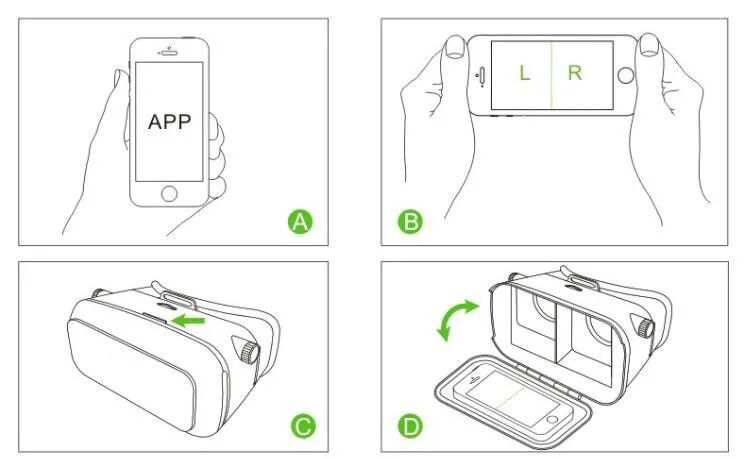 APP

A

L R

B

C

D